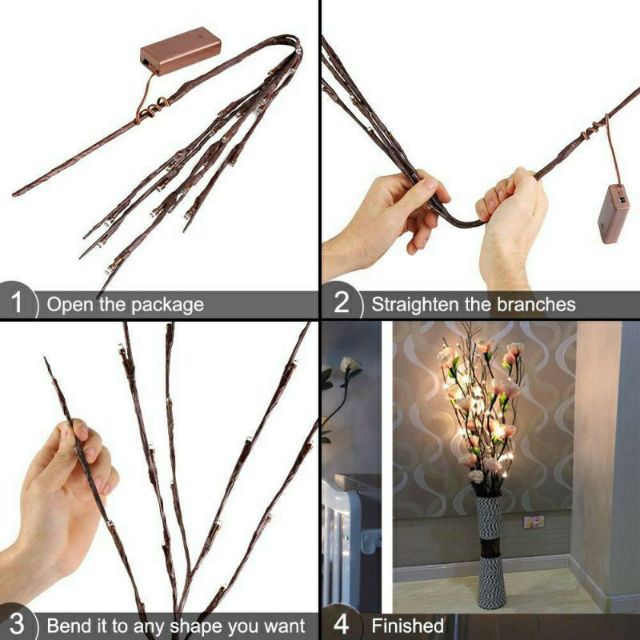 1 Open the package

2 Straighten the branches

3 Bend it to any shape you want

4 Finished