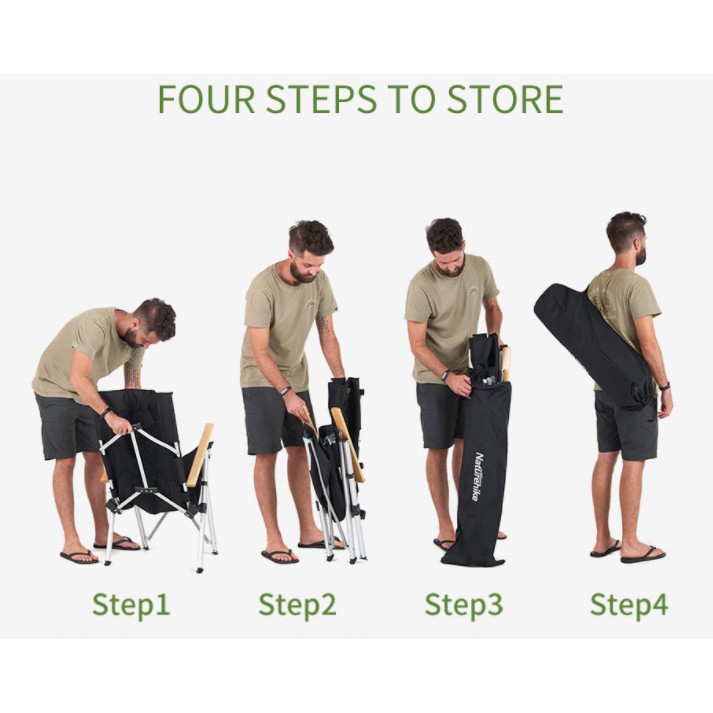 FOUR STEPS TO STORE

Naturehike

Step1 Step2 Step3 Step4