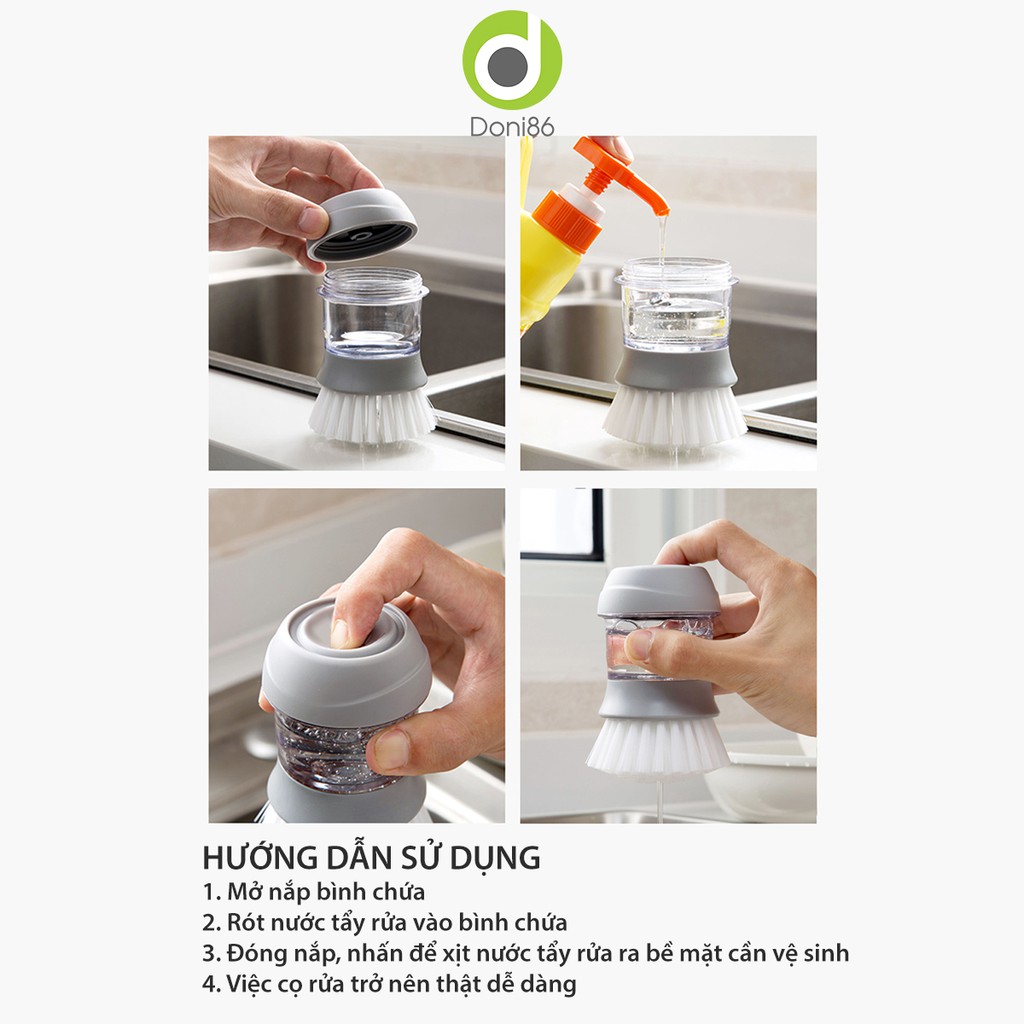 Doni86

HƯỚNG DẪN SỬ DỤNG
1. Mở nắp bình chứa
2. Rót nước tẩy rửa vào bình chứa
3. Đóng nắp, nhấn để xịt nước tẩy rửa ra bề mặt cần vệ sinh
4. Việc cọ rửa trở nên thật dễ dàng