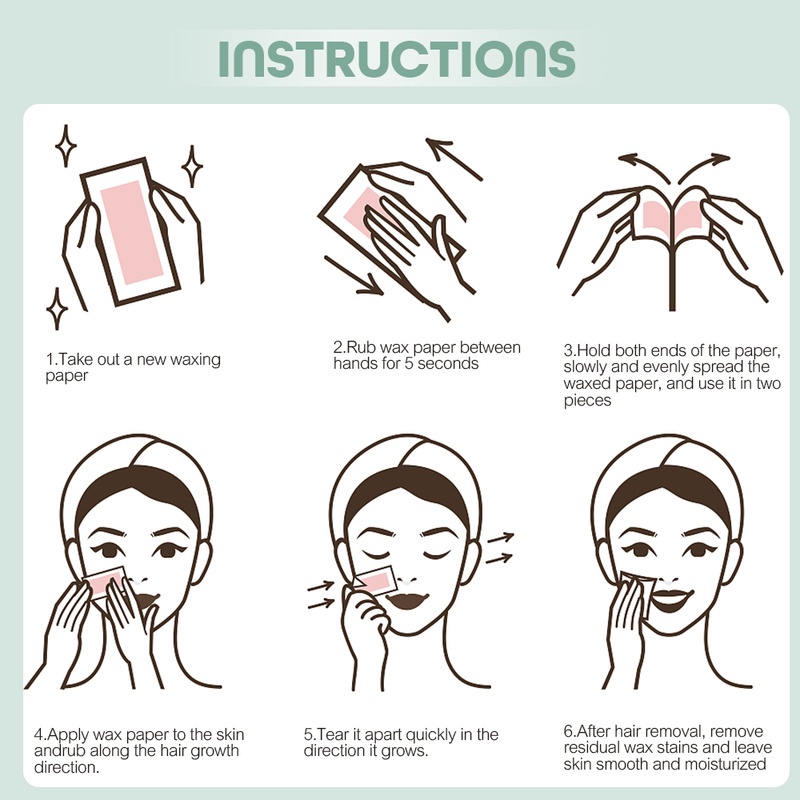 INSTRUCTIONS

1.Take out a new waxing paper

2.Rub wax paper between hands for 5 seconds

3.Hold both ends of the paper, slowly and evenly spread the waxed paper, and use it in two pieces

4.Apply wax paper to the skin andrub along the hair growth direction.

5.Tear it apart quickly in the direction it grows.

6.After hair removal, remove residual wax stains and leave skin smooth and moisturized