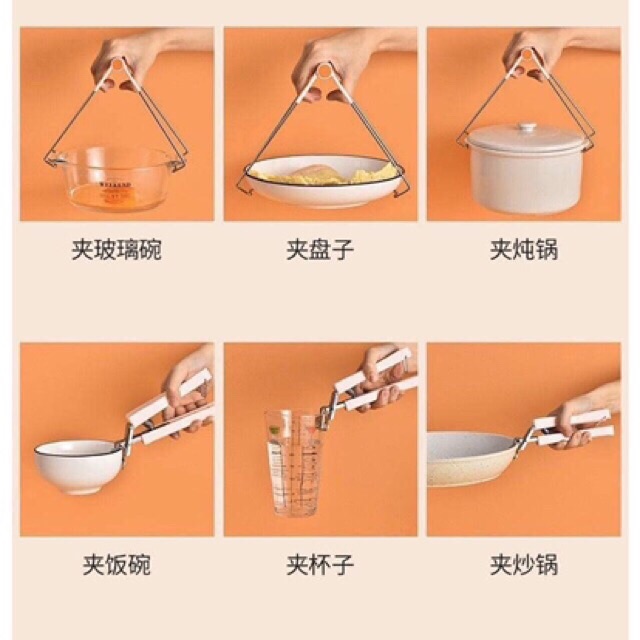 夹玻璃碗

夹盘子

夹炖锅

夹饭碗

夹杯子

夹炒锅