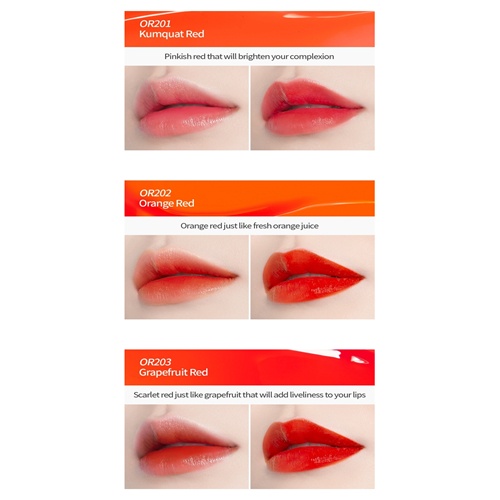 OR201
Kumquat Red

Pinkish red that will brighten your complexion

OR202
Orange Red

Orange red just like fresh orange juice

OR203
Grapefruit Red

Scarlet red just like grapefruit that will add liveliness to your lips