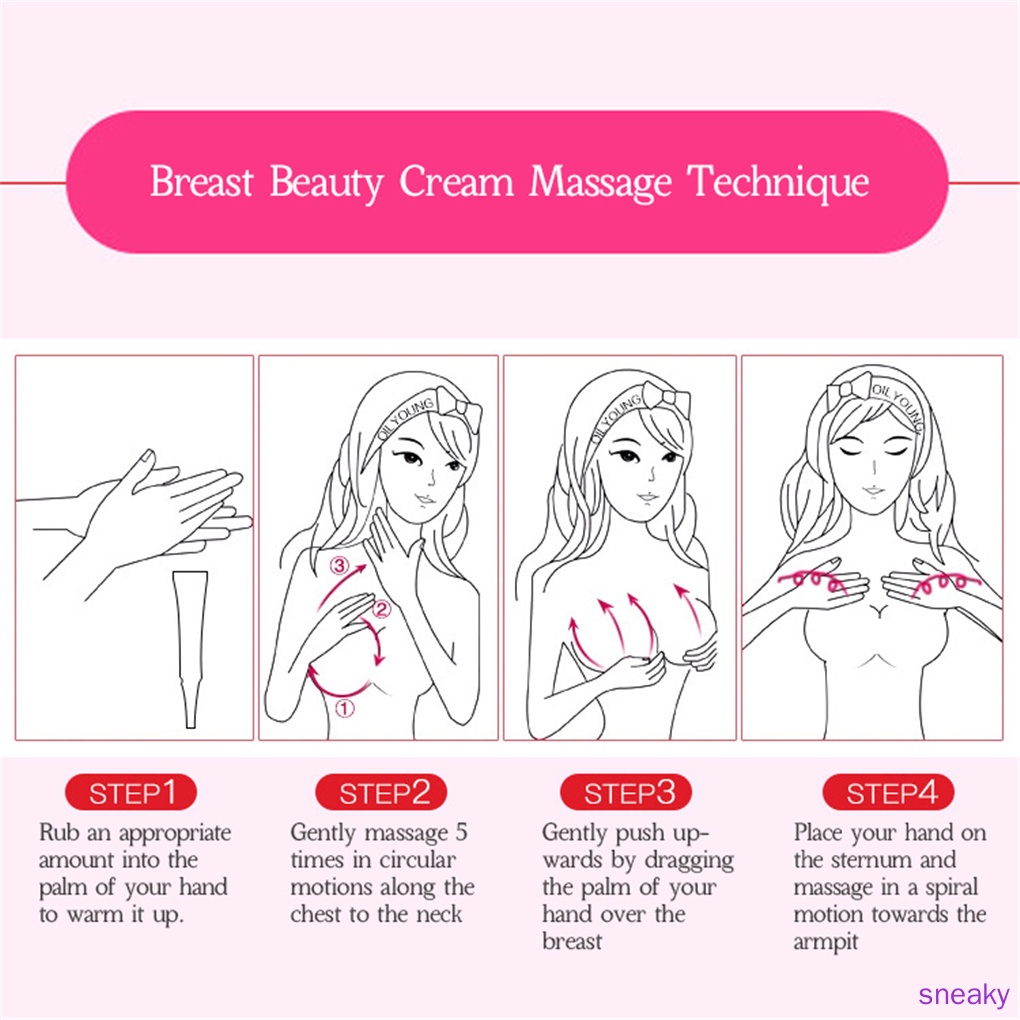 Breast Beauty Cream Massage Technique

OILYOUNG

③
②
①

OILYOUNG

OILYOUNG

STEP1
Rub an appropriate amount into the palm of your hand to warm it up.

STEP2
Gently massage 5 times in circular motions along the chest to the neck

STEP3
Gently push upwards by dragging the palm of your hand over the breast

STEP4
Place your hand on the sternum and massage in a spiral motion towards the armpit

sneaky