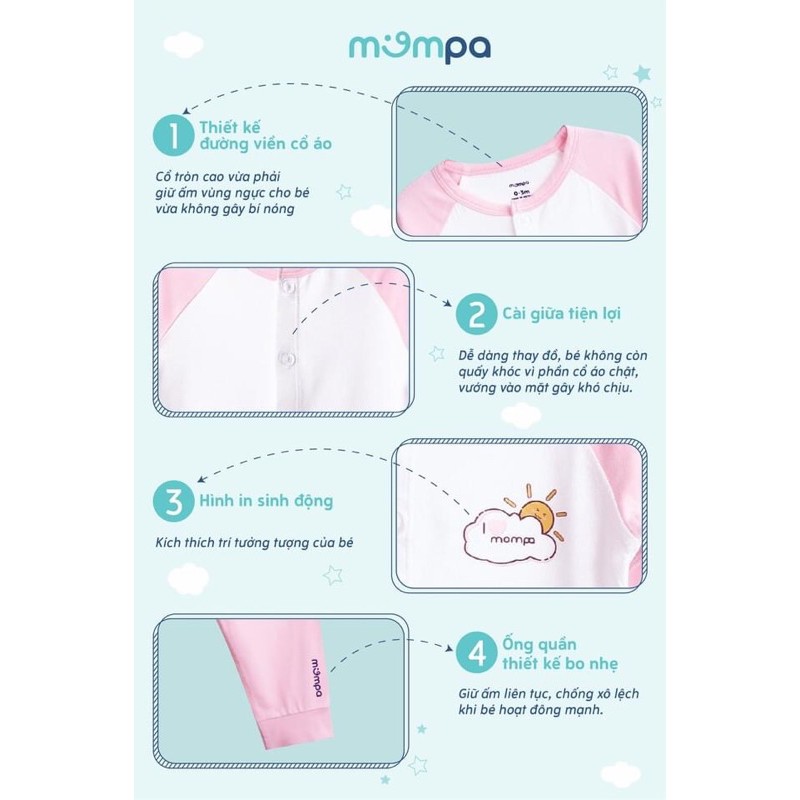 mompa

1 Thiết kế đường viền cổ áo

Cổ tròn cao vừa phải giữ ấm vùng ngực cho bé vừa không gây bí nóng

mompa
0-3m

2 Cài giữa tiện lợi

Dễ dàng thay đồ, bé không còn quấy khóc vì phần cổ áo chật, vướng vào mặt gây khó chịu.

3 Hình in sinh động

Kích thích trí tưởng tượng của bé

I mompa

4 Ống quần thiết kế bo nhẹ

Giữ ấm liên tục, chống xô lệch khi bé hoạt đông mạnh.

mompa