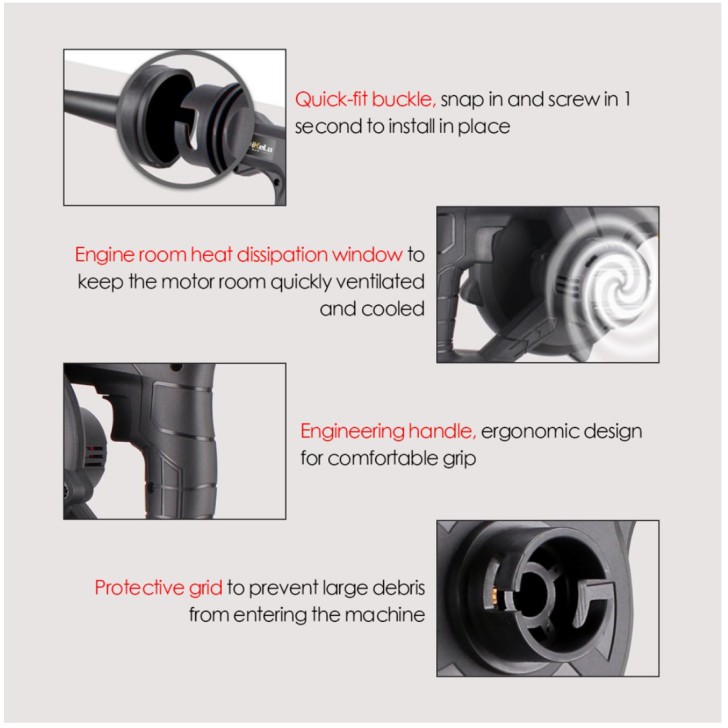 Quick-fit buckle, snap in and screw in 1 second to install in place

Engine room heat dissipation window to keep the motor room quickly ventilated and cooled

Engineering handle, ergonomic design for comfortable grip

Protective grid to prevent large debris from entering the machine