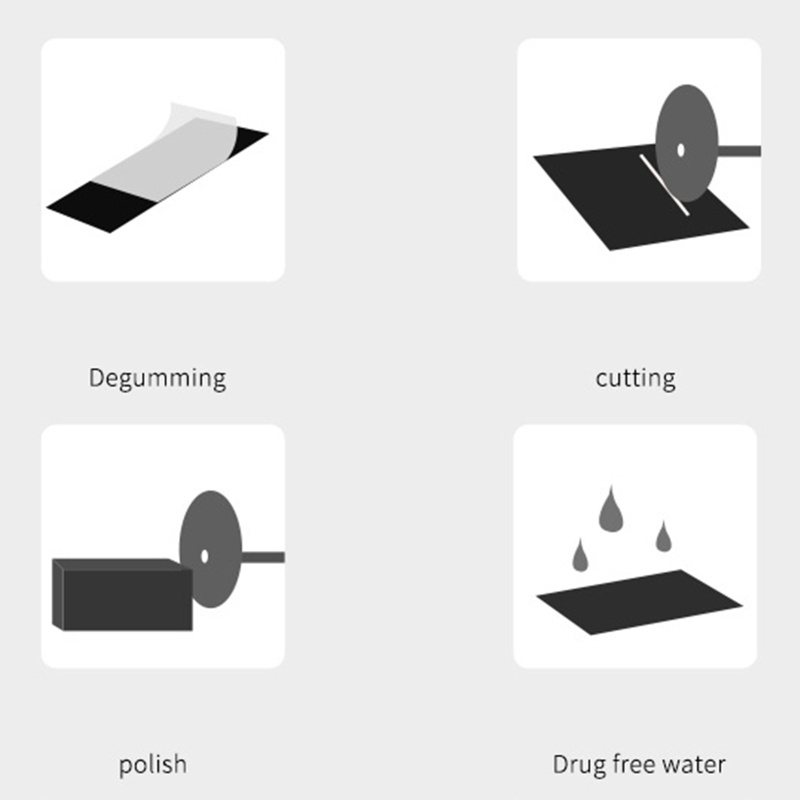 Degumming

cutting

polish

Drug free water