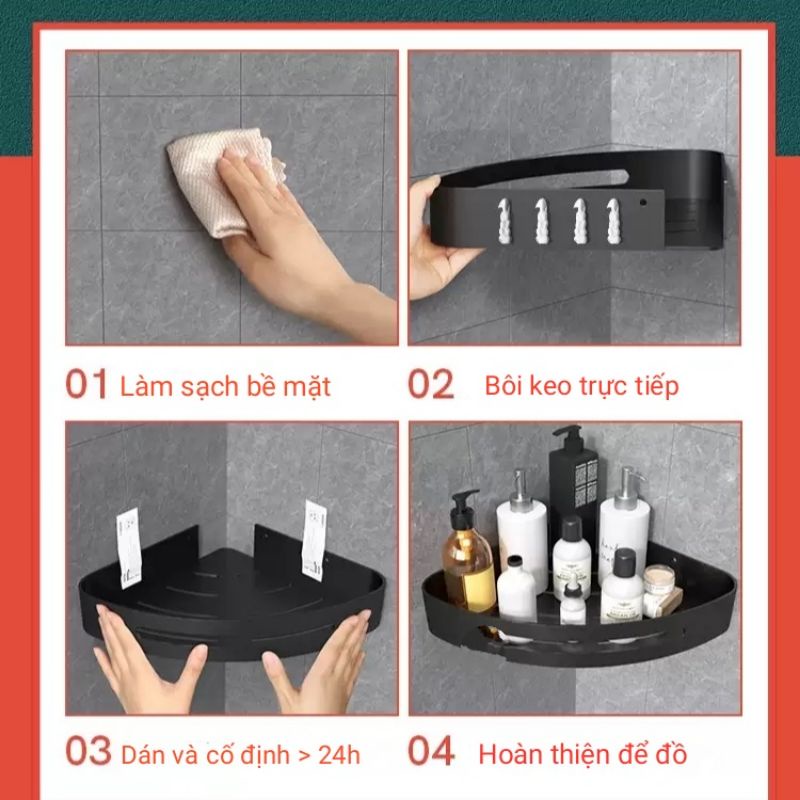 01 Làm sạch bề mặt

02 Bôi keo trực tiếp

03 Dán và cố định > 24h

04 Hoàn thiện để đồ