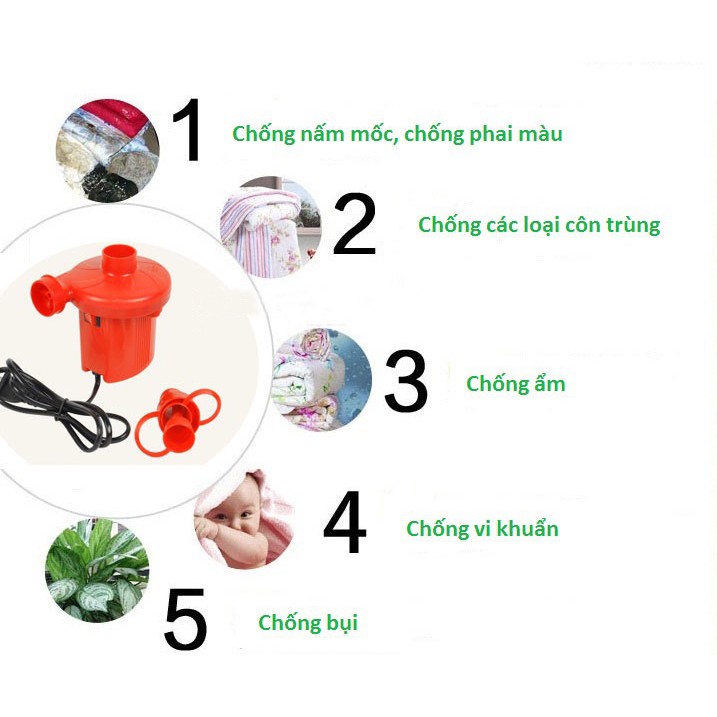 1 Chống nấm mốc, chống phai màu

2 Chống các loại côn trùng

3 Chống ẩm

4 Chống vi khuẩn

5 Chống bụi