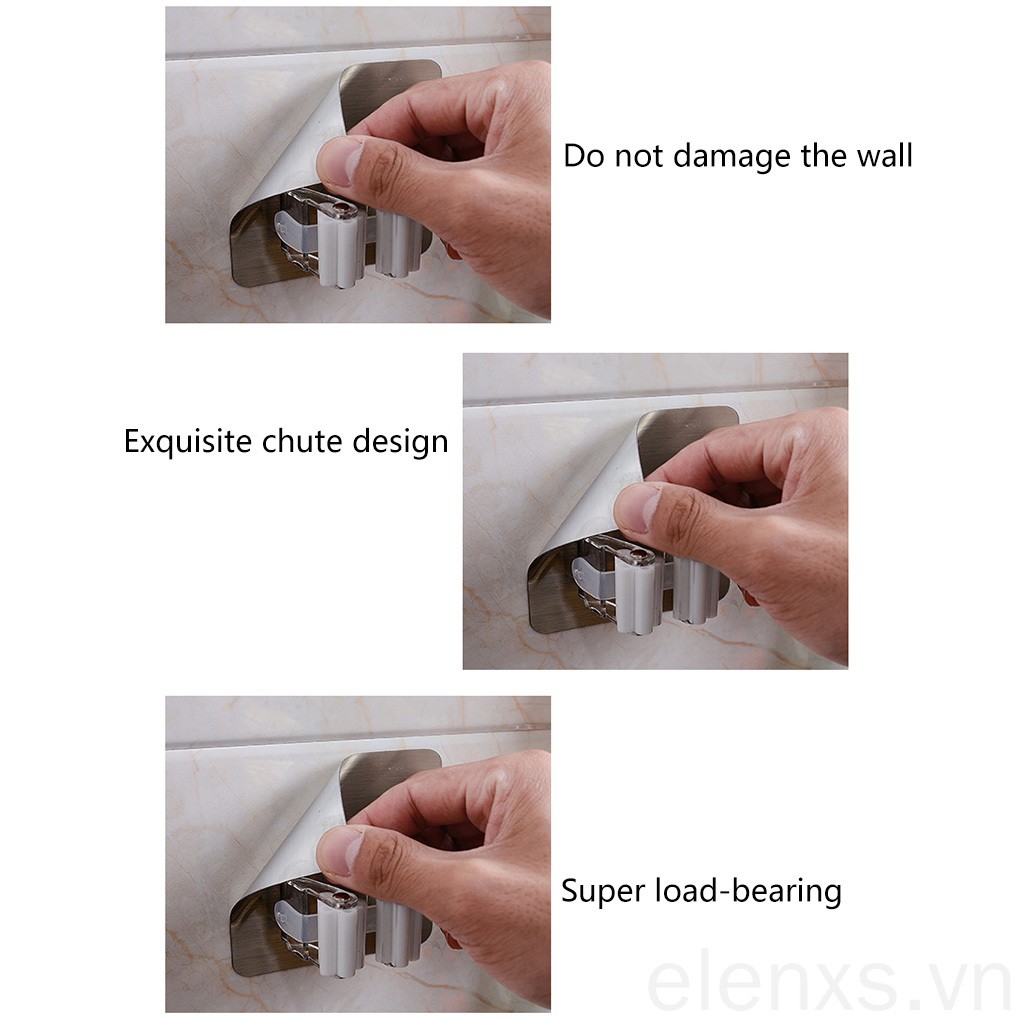 Do not damage the wall

Exquisite chute design

Super load-bearing

elenxs.vn