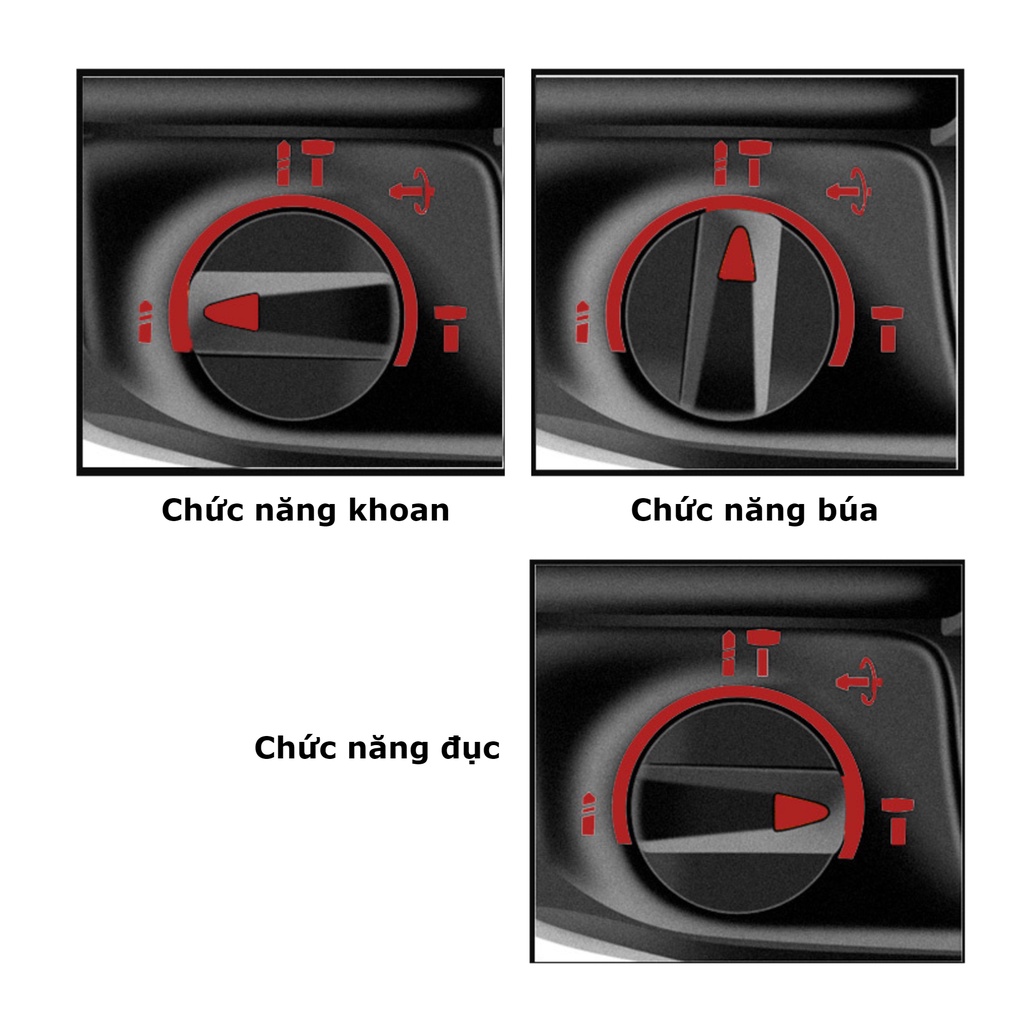 Chức năng khoan

Chức năng búa

Chức năng đục