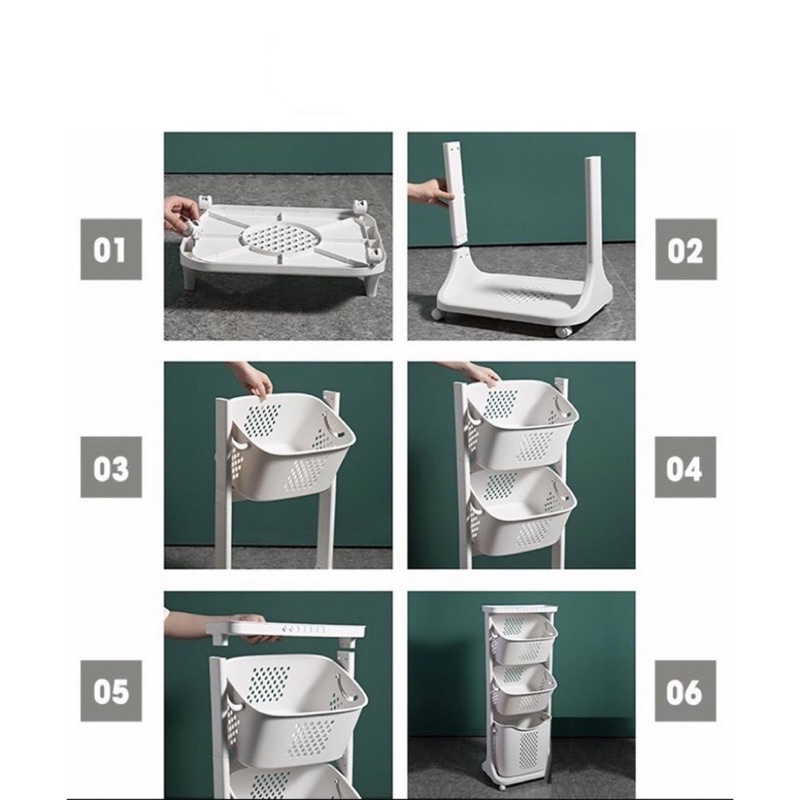 01

02

03

04

05

06