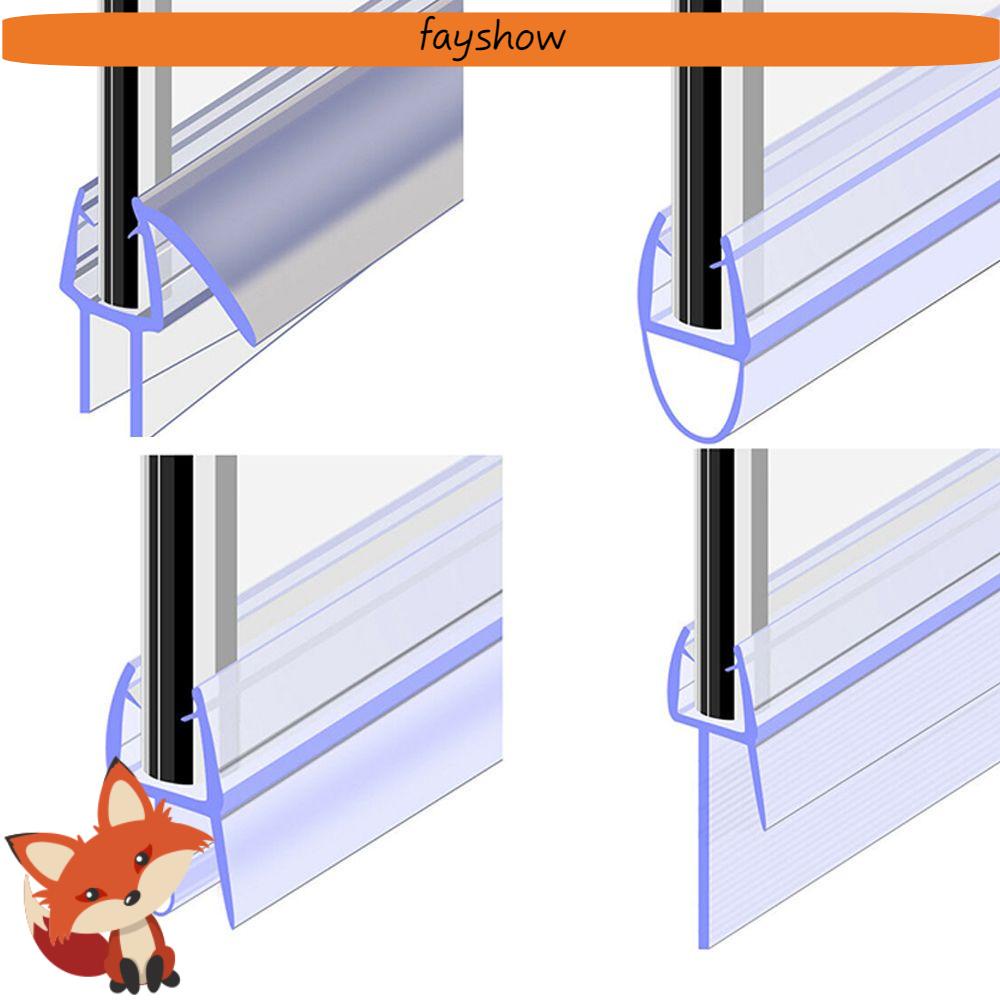 fayshow