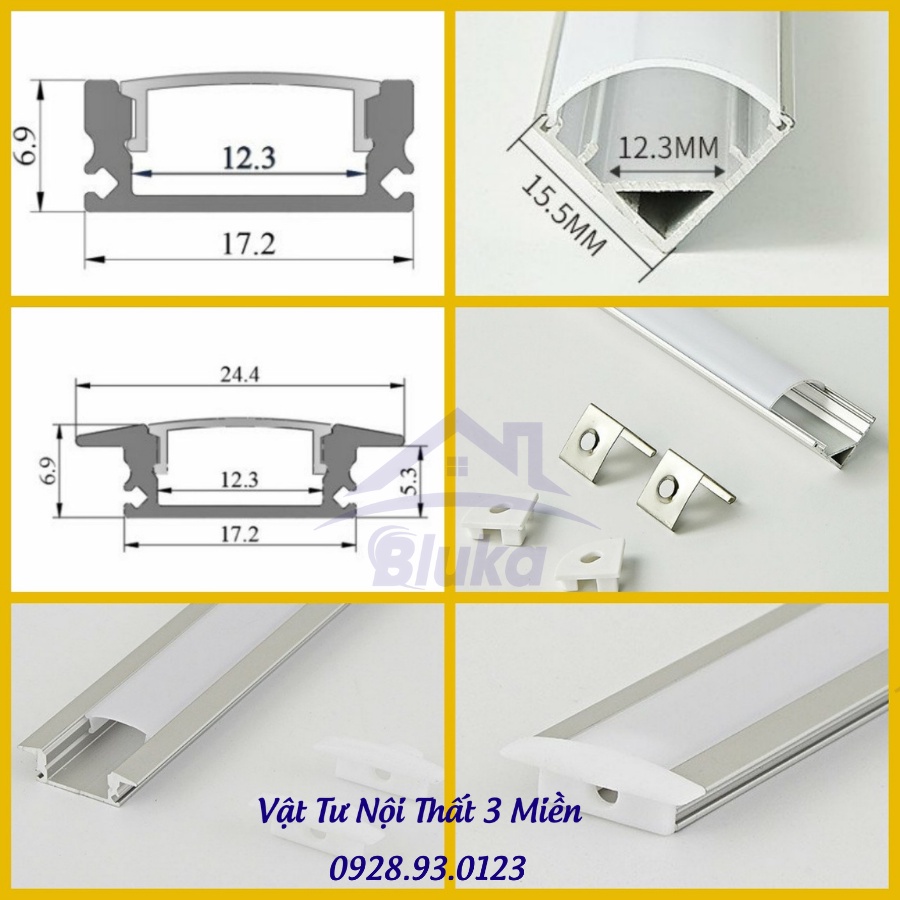 6.9
12.3
17.2

12.3MM
15.5MM

24.4
6.9
12.3
5.3
17.2

Bluka

Vật Tư Nội Thất 3 Miền
0928.93.0123