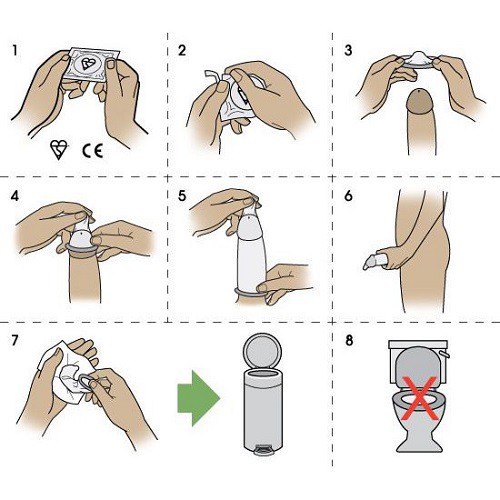 1

CE

2

3

4

5

6

7

8