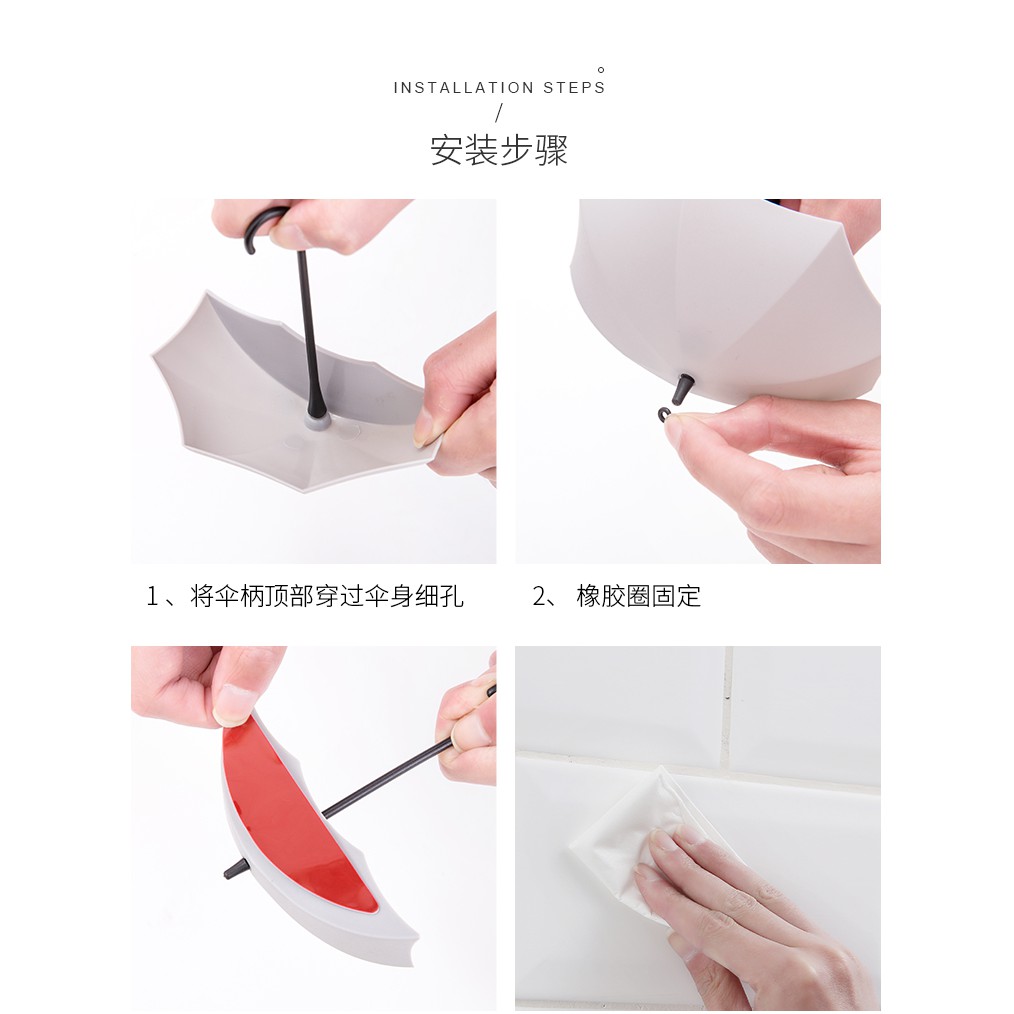 INSTALLATION STEPS
/
安装步骤

1、将伞柄顶部穿过伞身细孔

2、 橡胶圈固定