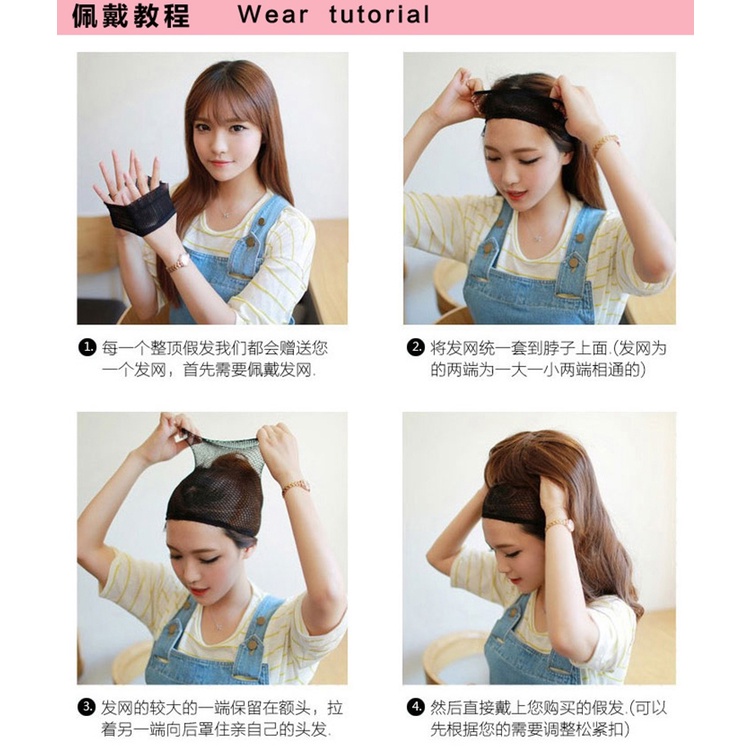 佩戴教程 Wear tutorial

1. 每一个整顶假发我们都会赠送您一个发网，首先需要佩戴发网.

2. 将发网统一套到脖子上面.(发网为的两端为一大一小两端相通的)

3. 发网的较大的一端保留在额头，拉着另一端向后罩住亲自己的头发.

4. 然后直接戴上您购买的假发.(可以先根据您的需要调整松紧扣)