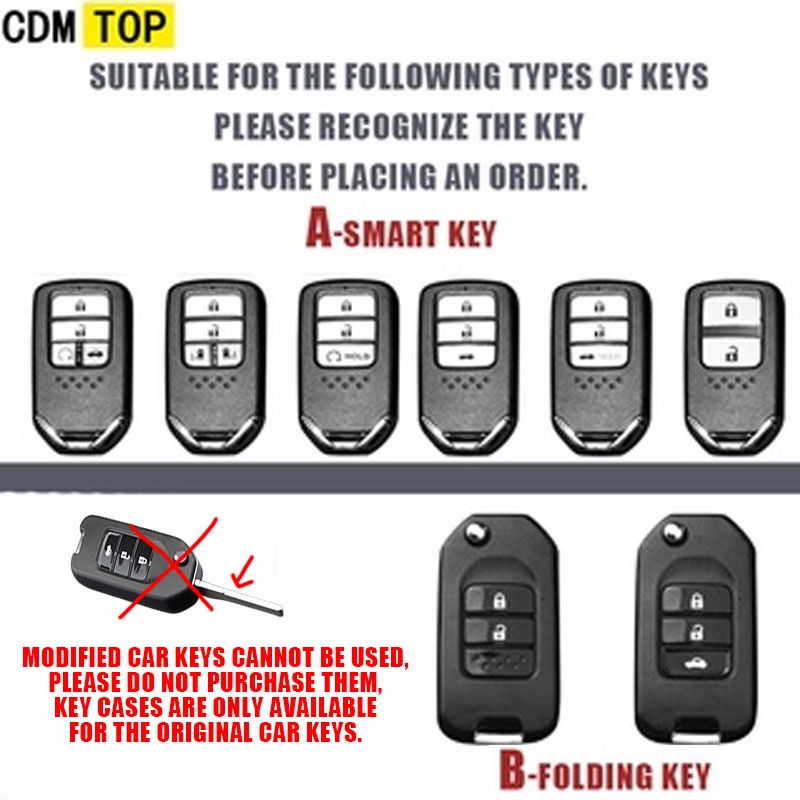 CDM TOP

SUITABLE FOR THE FOLLOWING TYPES OF KEYS
PLEASE RECOGNIZE THE KEY
BEFORE PLACING AN ORDER.

A-SMART KEY

HOLD

HOLD

MODIFIED CAR KEYS CANNOT BE USED,
PLEASE DO NOT PURCHASE THEM,
KEY CASES ARE ONLY AVAILABLE
FOR THE ORIGINAL CAR KEYS.

B-FOLDING KEY