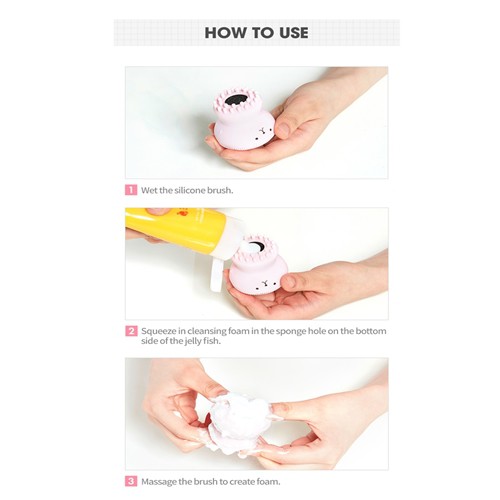 HOW TO USE

1 Wet the silicone brush.

2 Squeeze in cleansing foam in the sponge hole on the bottom side of the jelly fish.

3 Massage the brush to create foam.