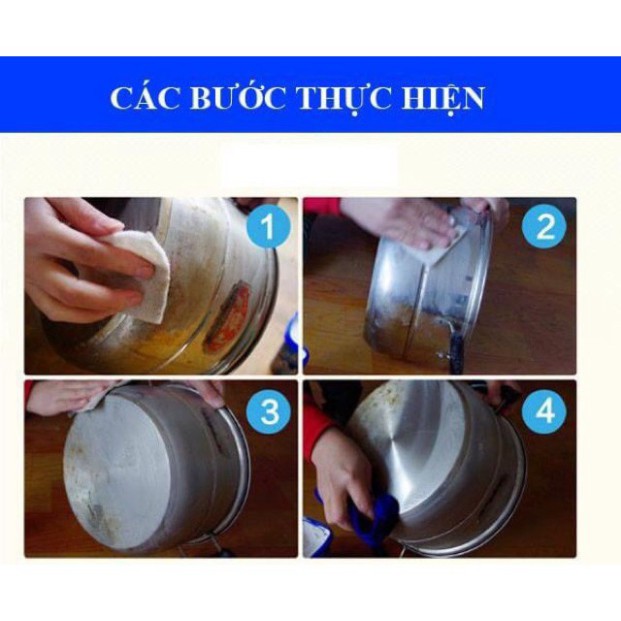 CÁC BƯỚC THỰC HIỆN

1

2

3

4