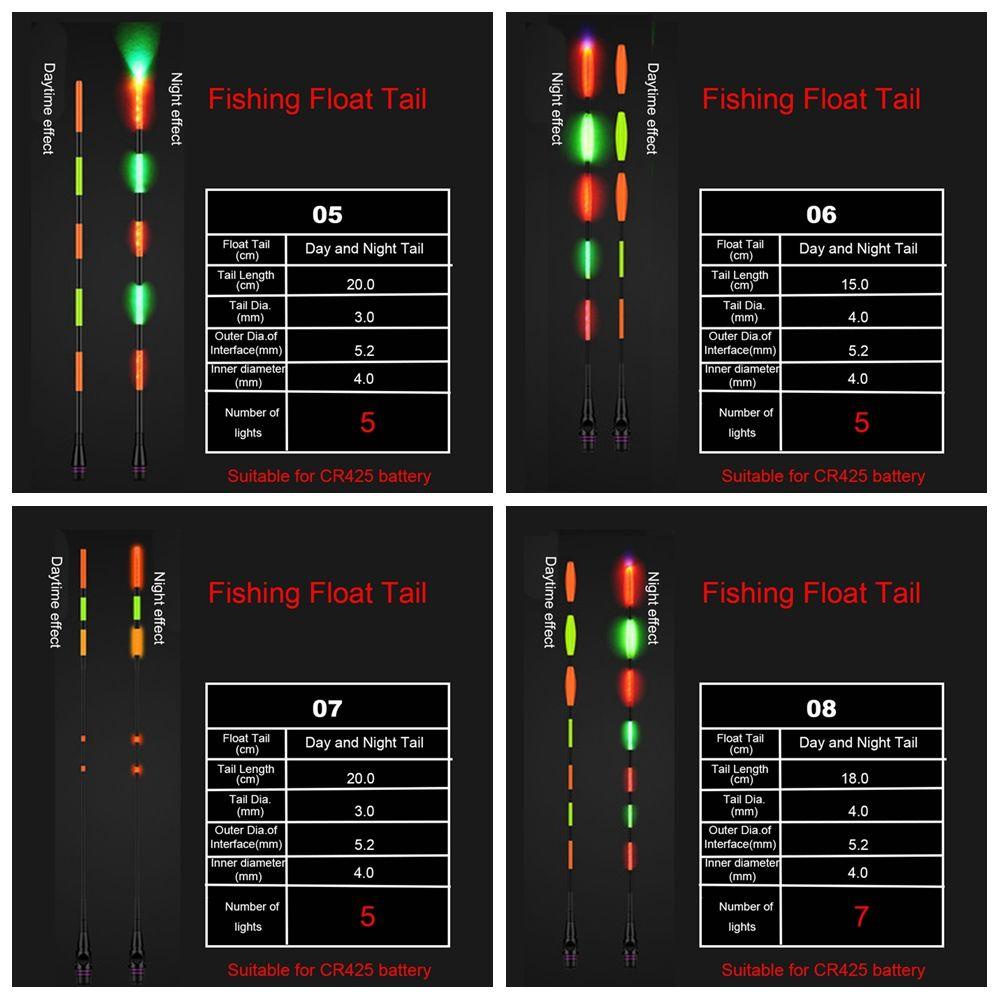 Daytime effect

Night effect

Fishing Float Tail

| 05 | |
|---|---|
| Float Tail (cm) | Day and Night Tail |
| Tail Length (cm) | 20.0 |
| Tail Dia. (mm) | 3.0 |
| Outer Dia.of Interface(mm) | 5.2 |
| Inner diameter (mm) | 4.0 |
| Number of lights | 5 |

Suitable for CR425 battery

Night effect

Daytime effect

Fishing Float Tail

| 06 | |
|---|---|
| Float Tail (cm) | Day and Night Tail |
| Tail Length (cm) | 15.0 |
| Tail Dia. (mm) | 4.0 |
| Outer Dia.of Interface(mm) | 5.2 |
| Inner diameter (mm) | 4.0 |
| Number of lights | 5 |

Suitable for CR425 battery

Daytime effect

Night effect

Fishing Float Tail

| 07 | |
|---|---|
| Float Tail (cm) | Day and Night Tail |
| Tail Length (cm) | 20.0 |
| Tail Dia. (mm) | 3.0 |
| Outer Dia.of Interface(mm) | 5.2 |
| Inner diameter (mm) | 4.0 |
| Number of lights | 5 |

Suitable for CR425 battery

Daytime effect

Night effect

Fishing Float Tail

| 08 | |
|---|---|
| Float Tail (cm) | Day and Night Tail |
| Tail Length (cm) | 18.0 |
| Tail Dia. (mm) | 4.0 |
| Outer Dia.of Interface(mm) | 5.2 |
| Inner diameter (mm) | 4.0 |
| Number of lights | 7 |

Suitable for CR425 battery