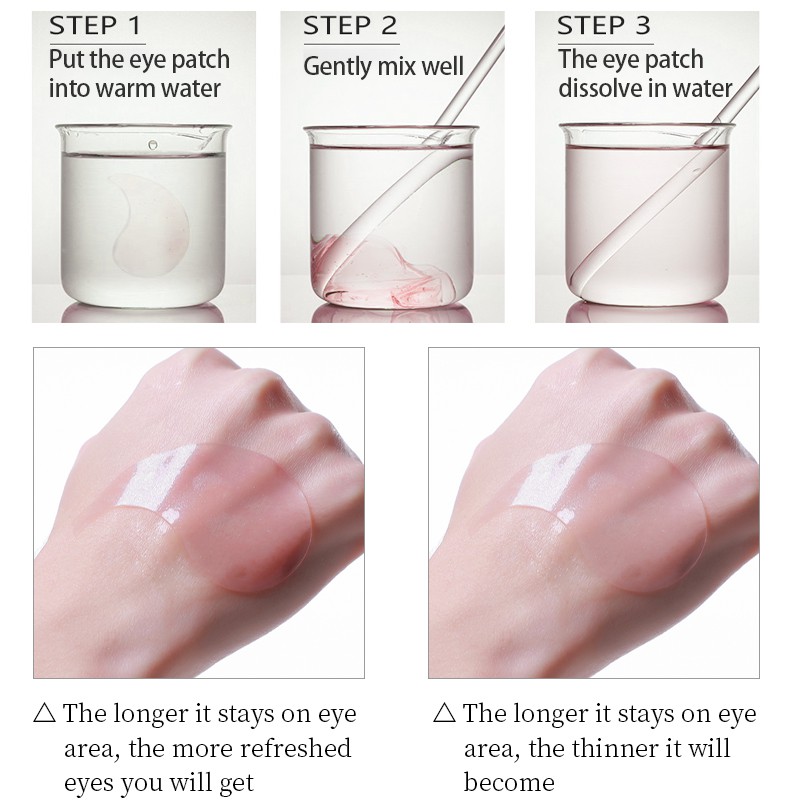 STEP 1
Put the eye patch into warm water

STEP 2
Gently mix well

STEP 3
The eye patch dissolve in water

△ The longer it stays on eye area, the more refreshed eyes you will get

△ The longer it stays on eye area, the thinner it will become