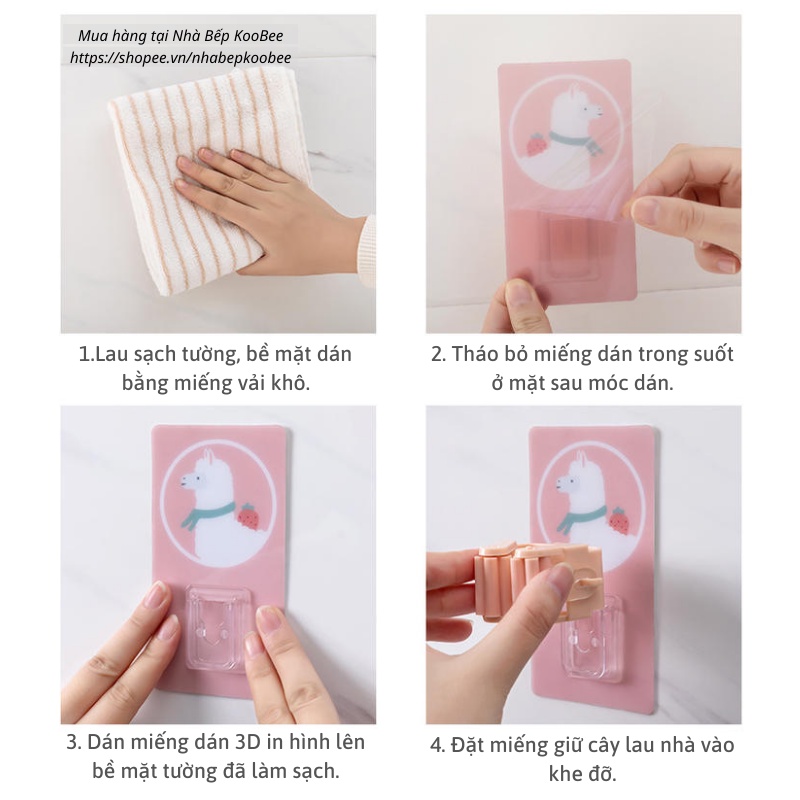 Mua hàng tại Nhà Bếp KooBee
https://shopee.vn/nhabepkoobee

1.Lau sạch tường, bề mặt dán bằng miếng vải khô.

2. Tháo bỏ miếng dán trong suốt ở mặt sau móc dán.

3. Dán miếng dán 3D in hình lên bề mặt tường đã làm sạch.

4. Đặt miếng giữ cây lau nhà vào khe đỡ.