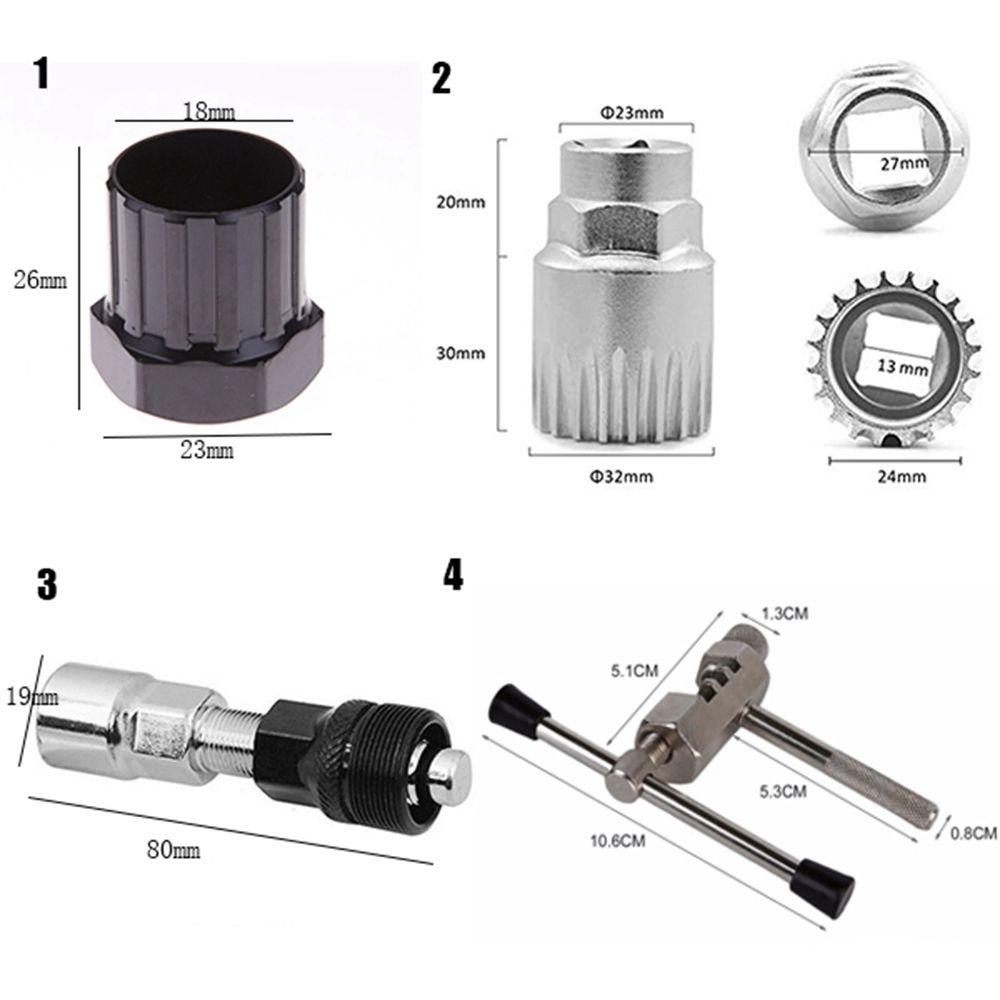 1

18mm

26mm

23mm

2

Φ23mm

20mm

30mm

Φ32mm

27mm

13 mm

24mm

3

19mm

80mm

4

1.3CM

5.1CM

5.3CM

0.8CM

10.6CM