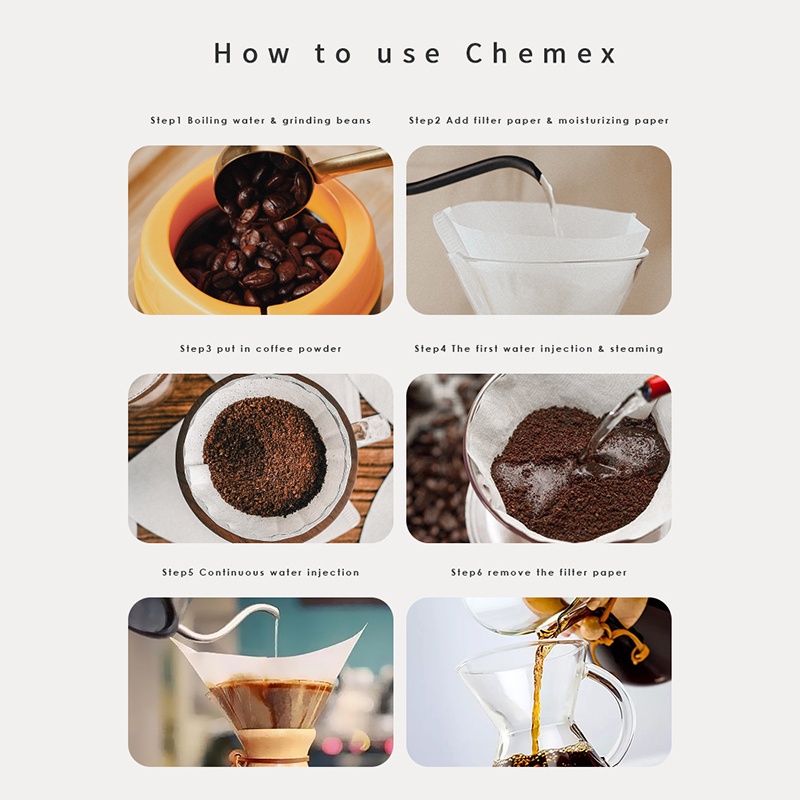 How to use Chemex

Step1 Boiling water & grinding beans

Step2 Add filter paper & moisturizing paper

Step3 put in coffee powder

Step4 The first water injection & steaming

Step5 Continuous water injection

Step6 remove the filter paper