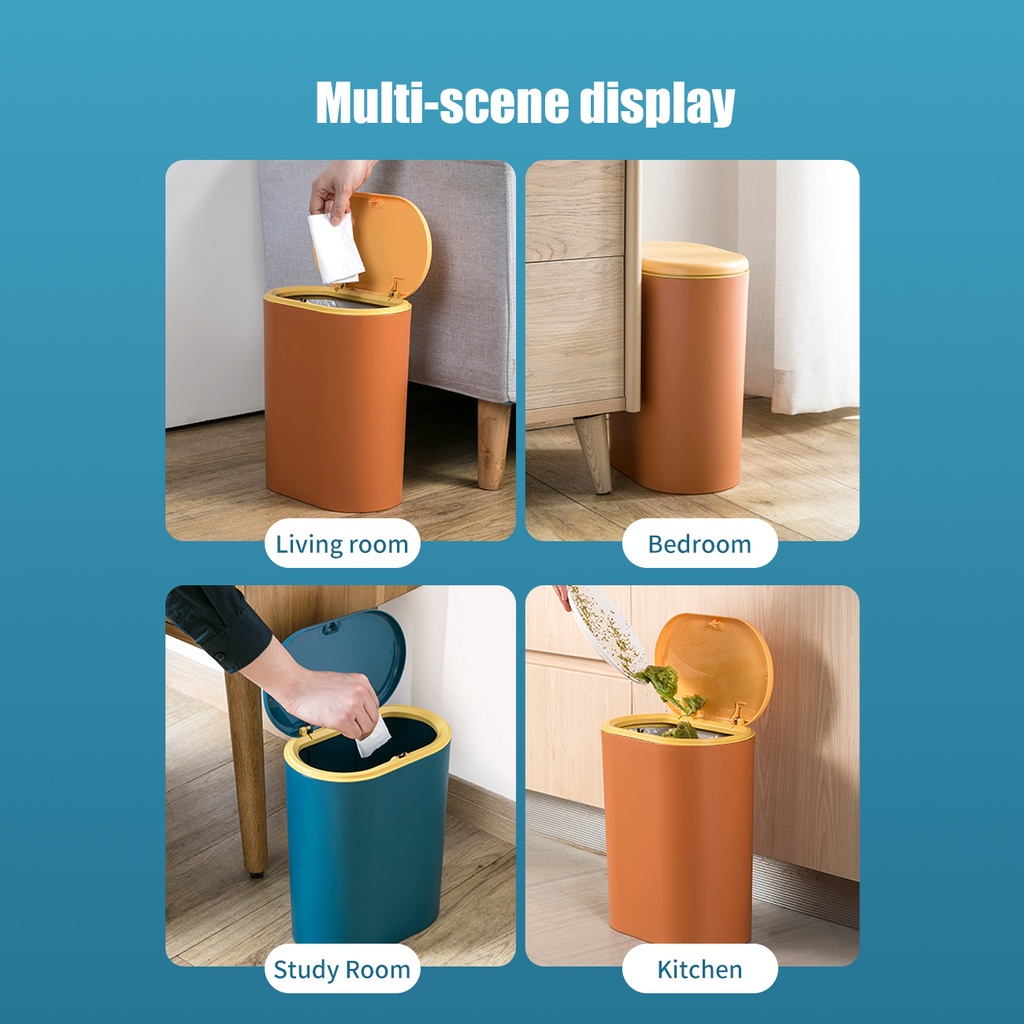 Multi-scene display

Living room

Bedroom

Study Room

Kitchen