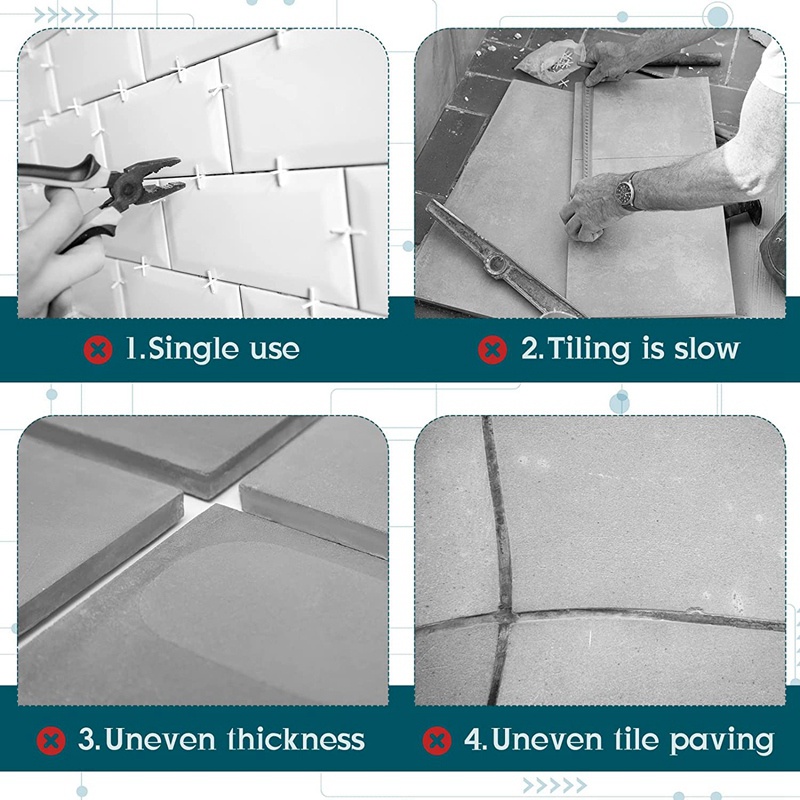 1.Single use

2.Tiling is slow

3.Uneven thickness

4.Uneven tile paving