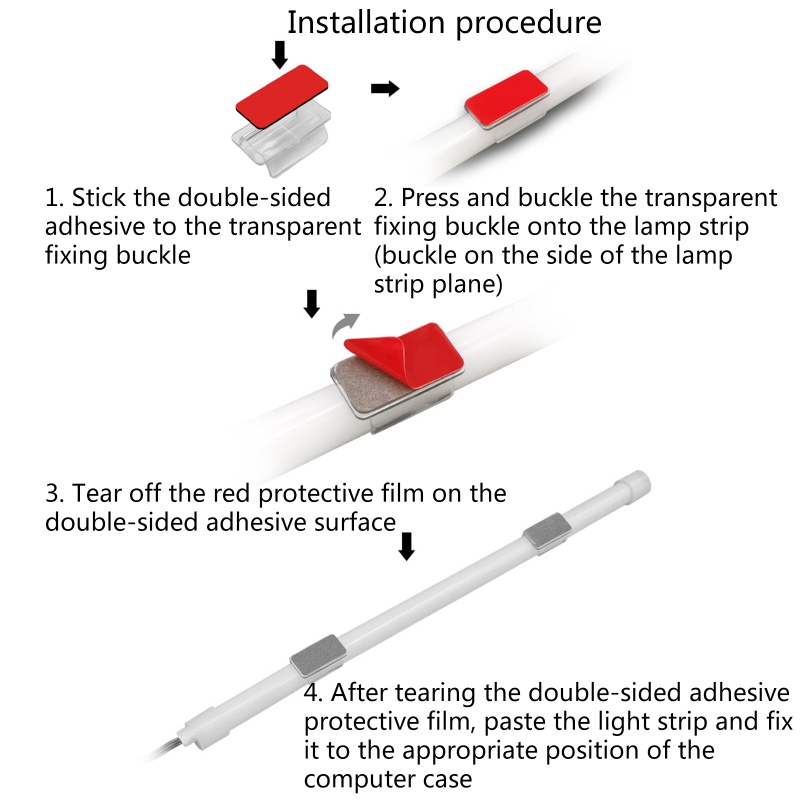 Installation procedure

1. Stick the double-sided adhesive to the transparent fixing buckle

2. Press and buckle the transparent fixing buckle onto the lamp strip (buckle on the side of the lamp strip plane)

3. Tear off the red protective film on the double-sided adhesive surface

4. After tearing the double-sided adhesive protective film, paste the light strip and fix it to the appropriate position of the computer case