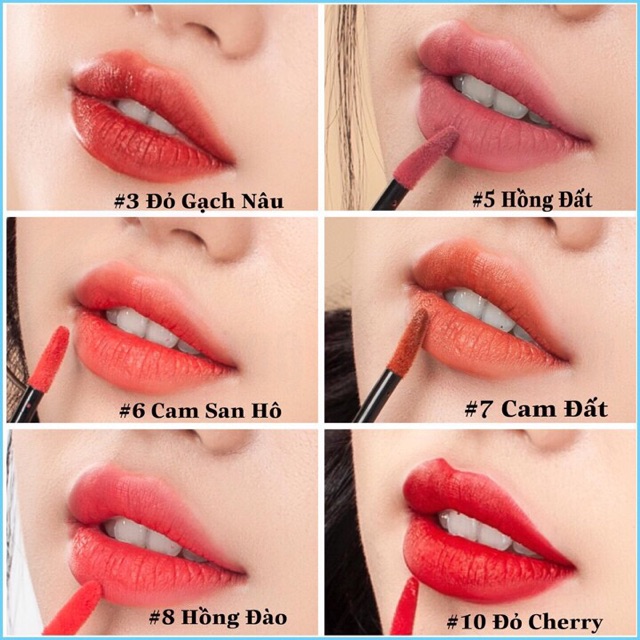 #3 Đỏ Gạch Nâu

#5 Hồng Đất

#6 Cam San Hô

#7 Cam Đất

#8 Hồng Đào

#10 Đỏ Cherry