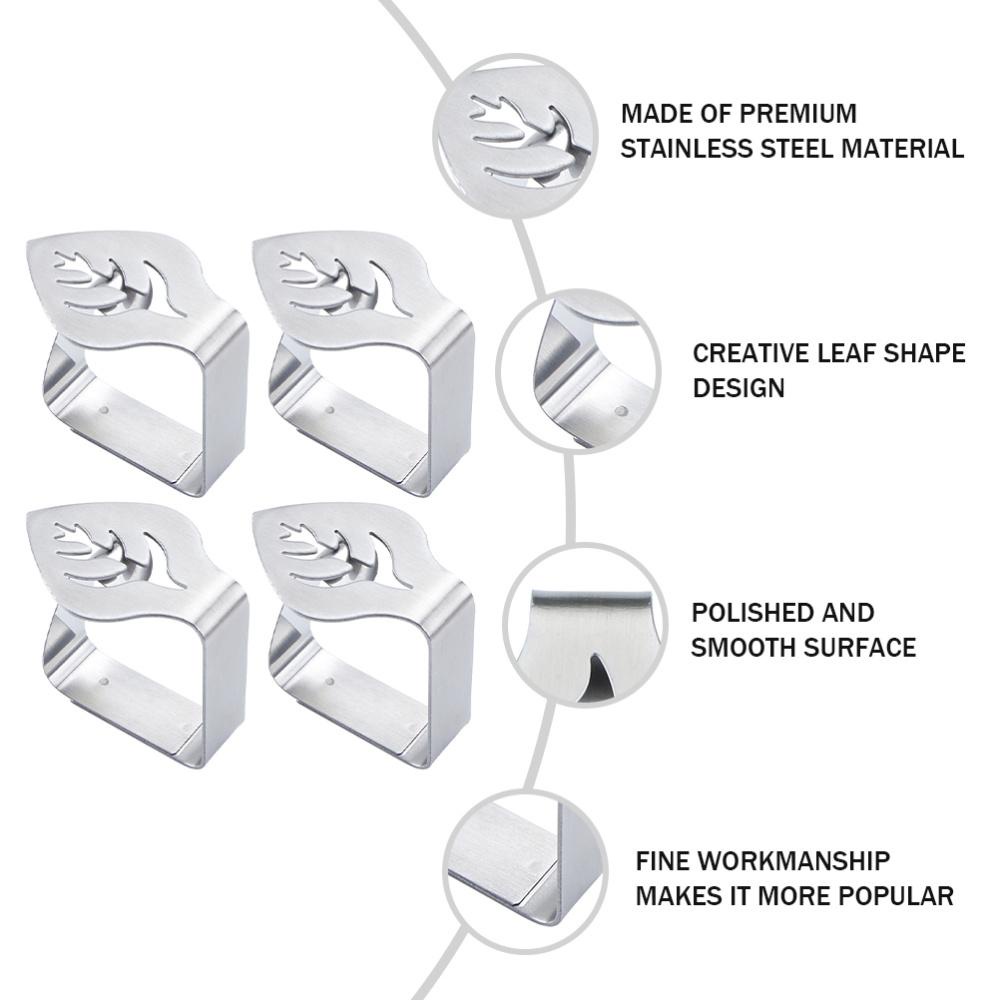 MADE OF PREMIUM STAINLESS STEEL MATERIAL

CREATIVE LEAF SHAPE DESIGN

POLISHED AND SMOOTH SURFACE

FINE WORKMANSHIP MAKES IT MORE POPULAR