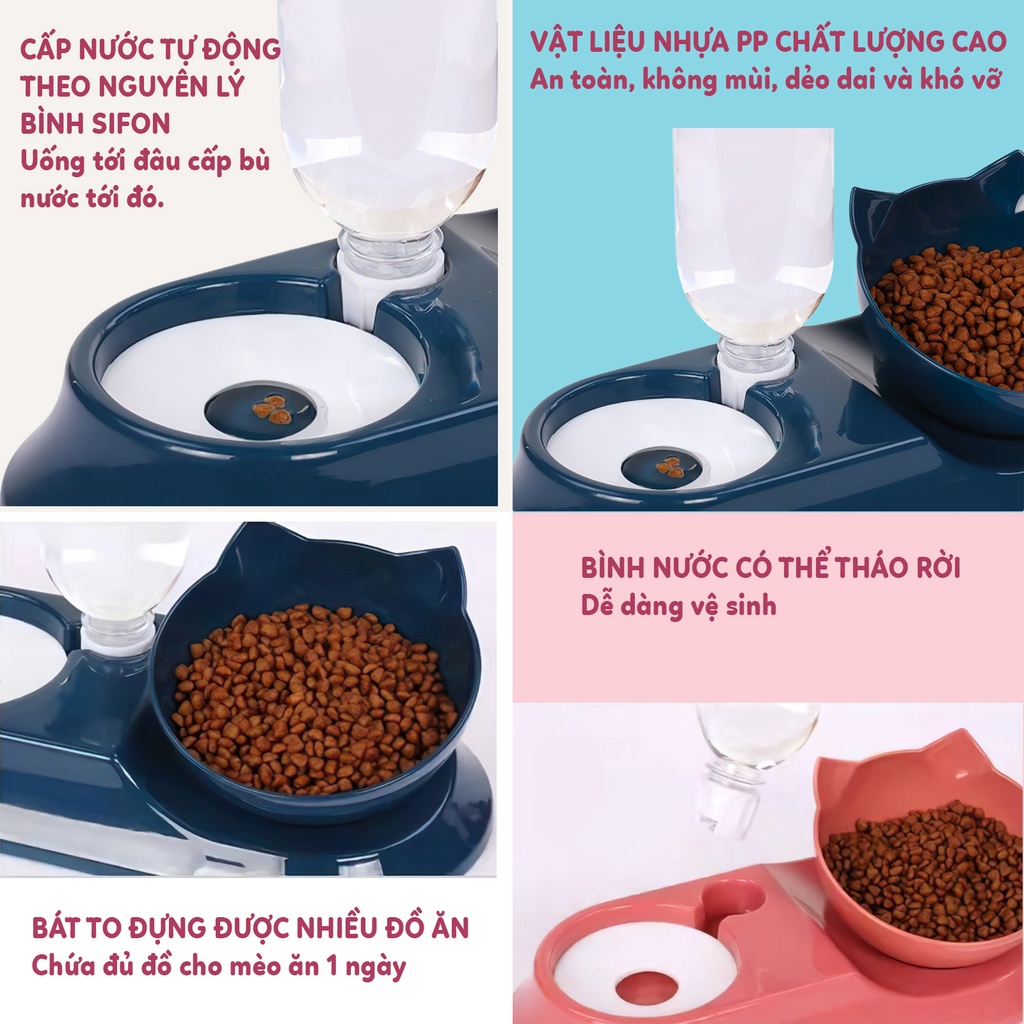 CẤP NƯỚC TỰ ĐỘNG THEO NGUYÊN LÝ BÌNH SIFON
Uống tới đâu cấp bù nước tới đó.

VẬT LIỆU NHỰA PP CHẤT LƯỢNG CAO
An toàn, không mùi, dẻo dai và khó vỡ

BÌNH NƯỚC CÓ THỂ THÁO RỜI
Dễ dàng vệ sinh

BÁT TO ĐỰNG ĐƯỢC NHIỀU ĐỒ ĂN
Chứa đủ đồ cho mèo ăn 1 ngày