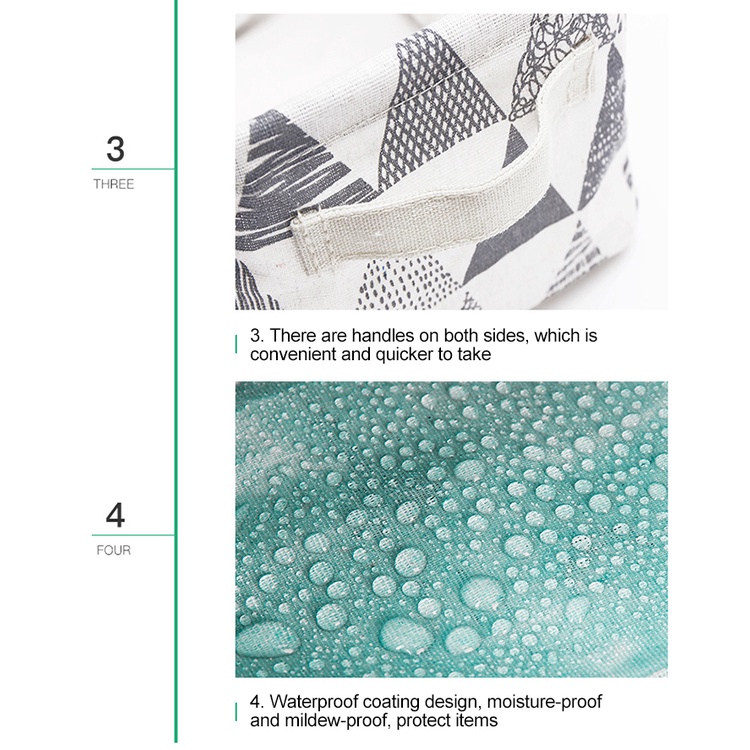 3
THREE

3. There are handles on both sides, which is convenient and quicker to take

4
FOUR

4. Waterproof coating design, moisture-proof and mildew-proof, protect items