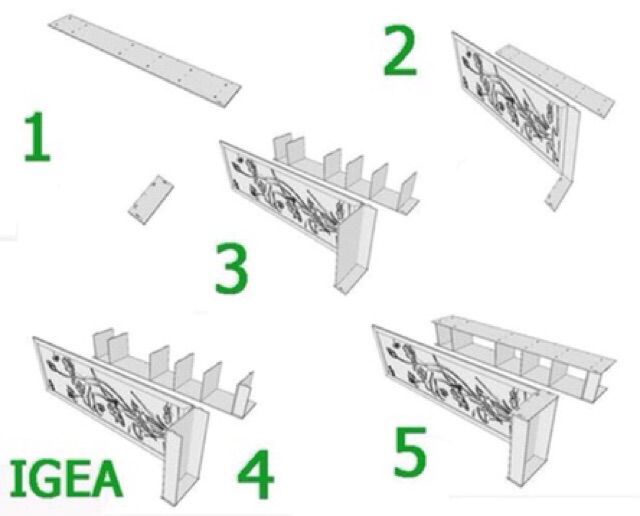 1
2
3
4
5
IGEA