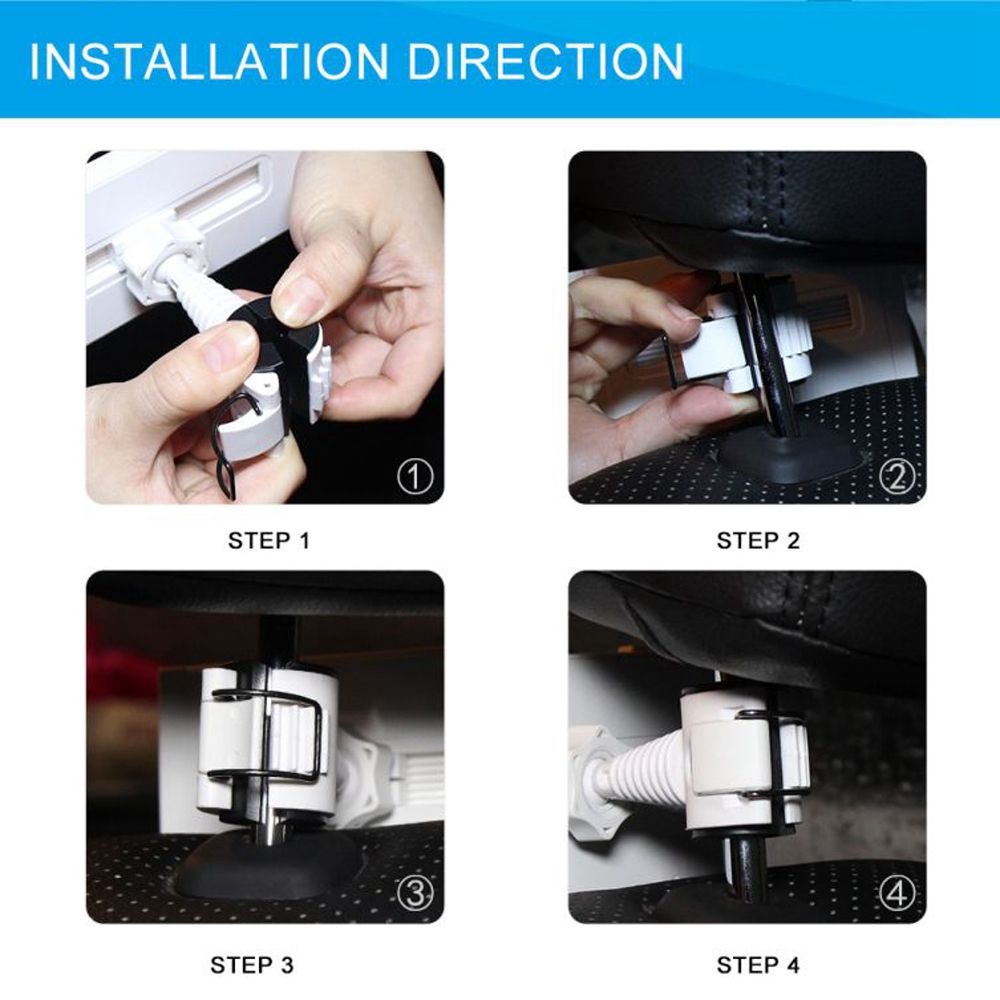 INSTALLATION DIRECTION

①

STEP 1

②

STEP 2

③

STEP 3

④

STEP 4