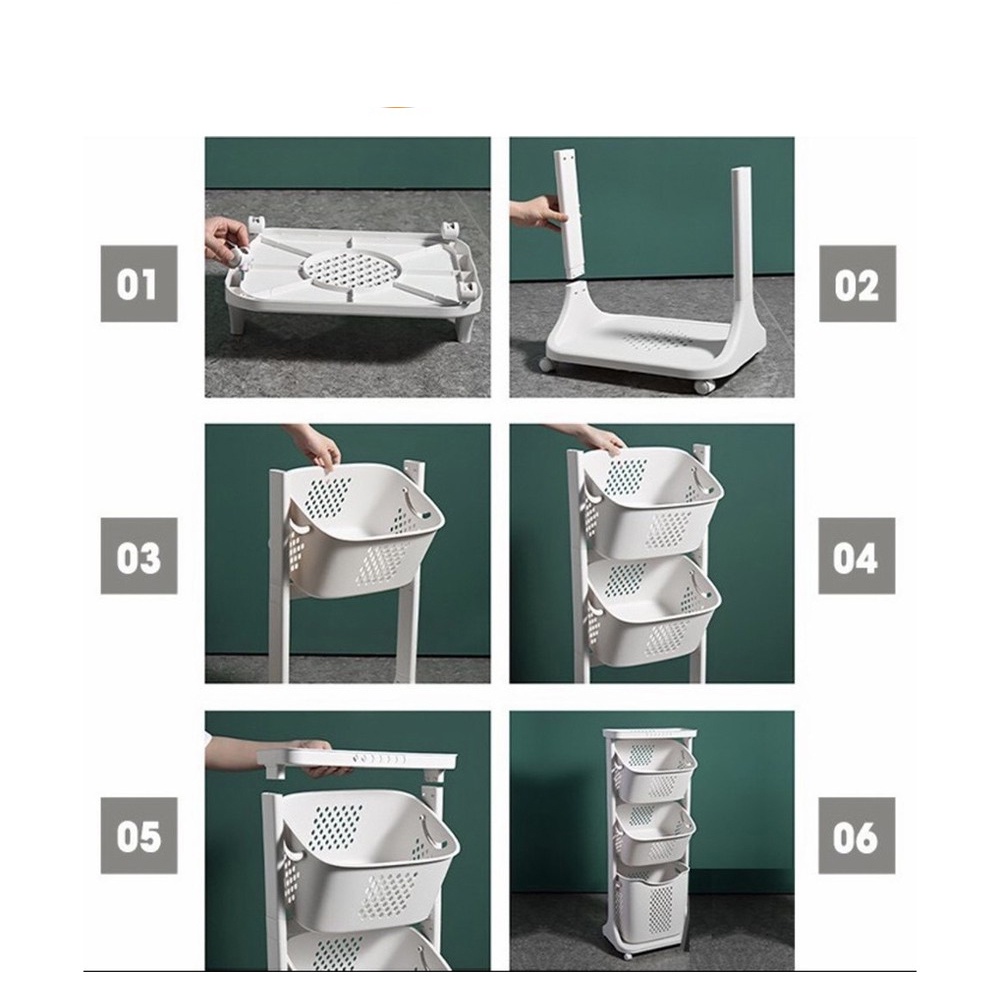 01

02

03

04

05

06