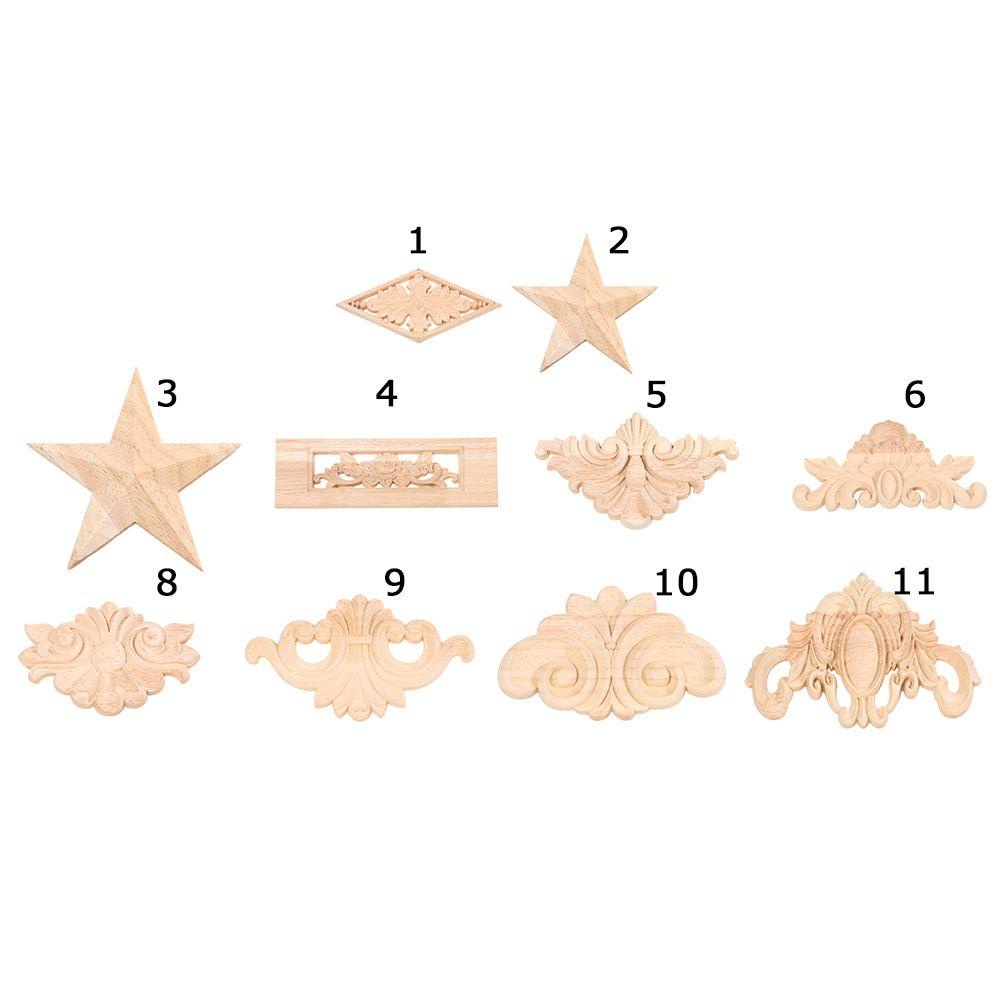 1 2

3 4 5 6

8 9 10 11