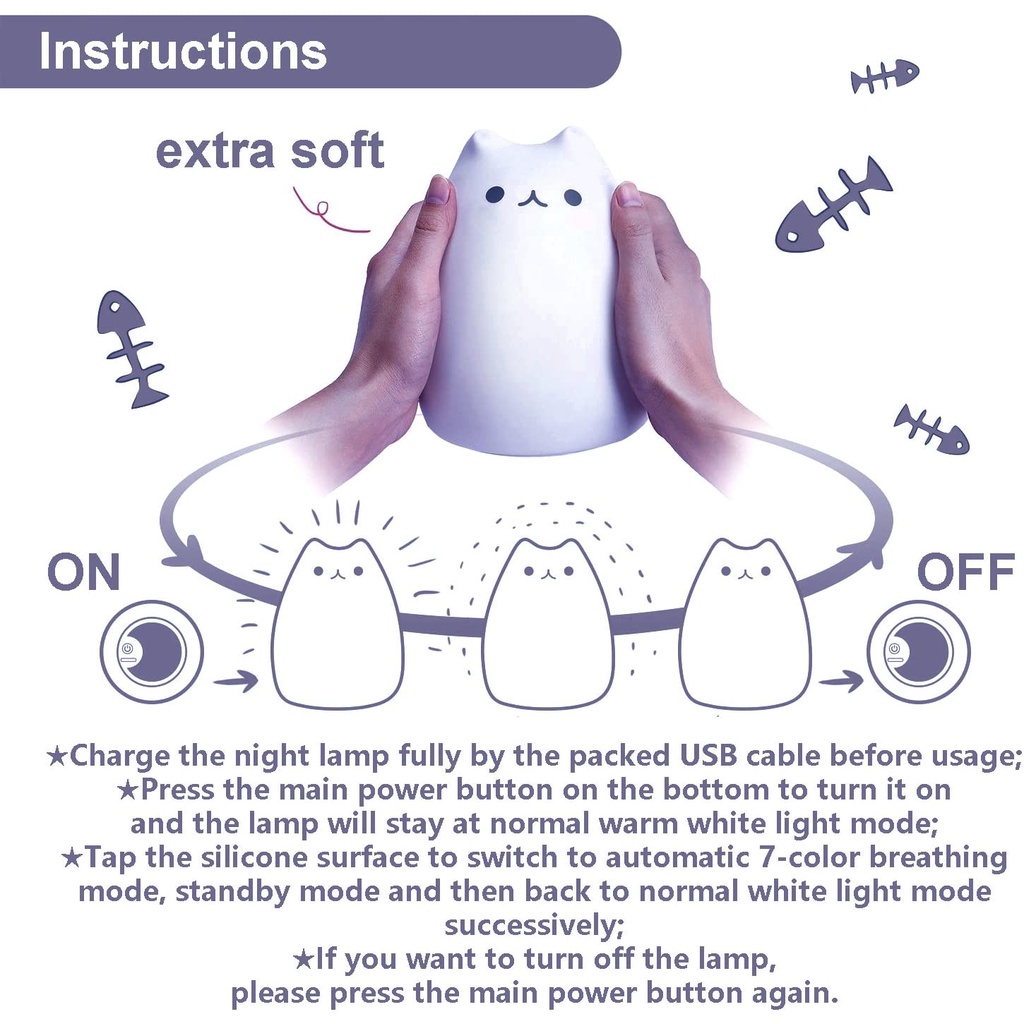 Instructions

extra soft

ON

OFF

★Charge the night lamp fully by the packed USB cable before usage;
★Press the main power button on the bottom to turn it on and the lamp will stay at normal warm white light mode;
★Tap the silicone surface to switch to automatic 7-color breathing mode, standby mode and then back to normal white light mode successively;
★If you want to turn off the lamp, please press the main power button again.