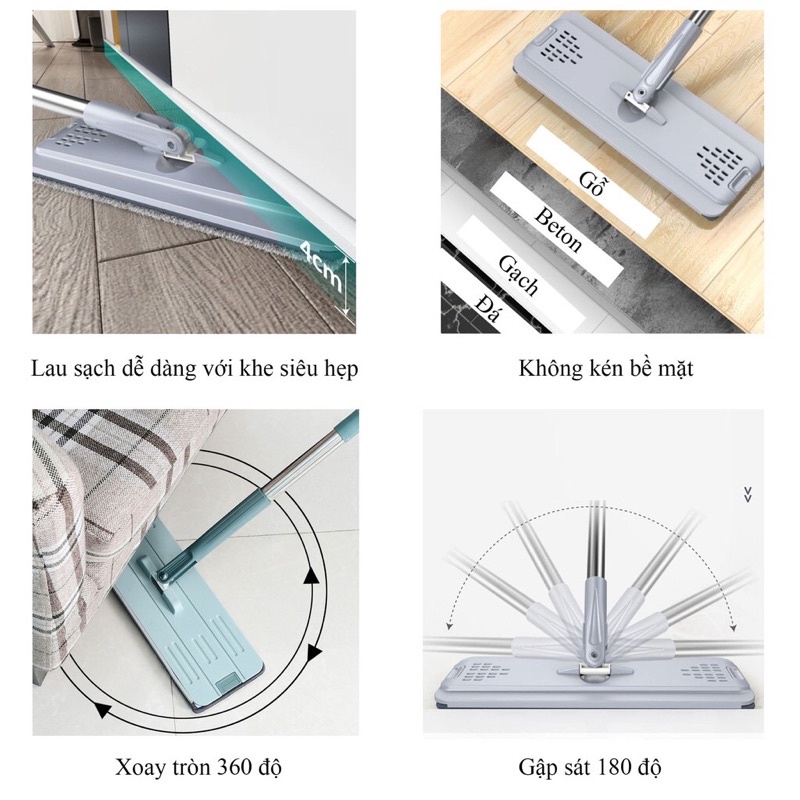 4cm

Lau sạch dễ dàng với khe siêu hẹp

Gỗ
Beton
Gạch
Đá

Không kén bề mặt

Xoay tròn 360 độ

Gập sát 180 độ