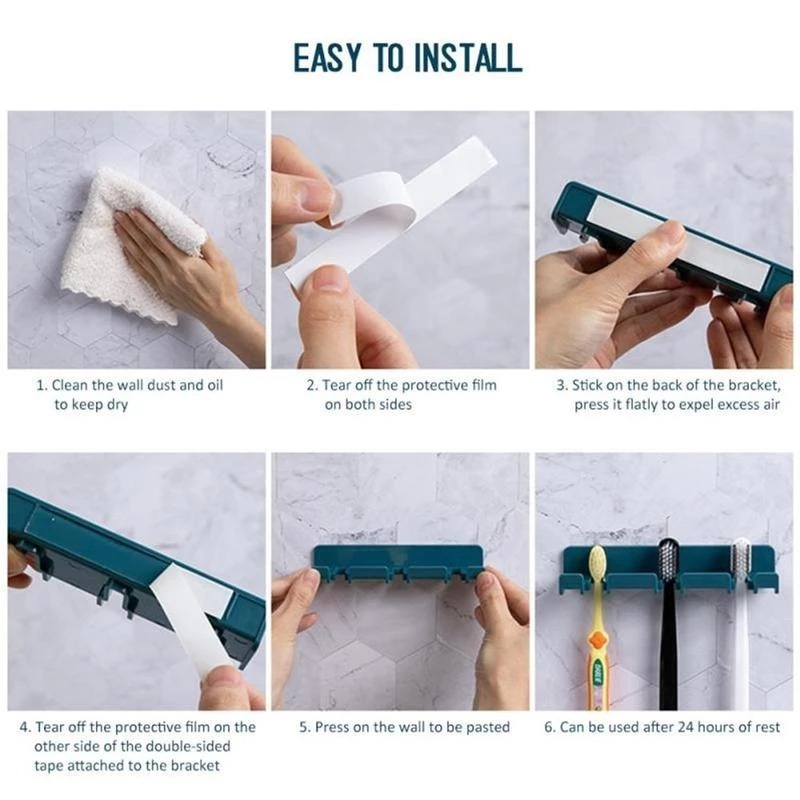 EASY TO INSTALL

1. Clean the wall dust and oil to keep dry

2. Tear off the protective film on both sides

3. Stick on the back of the bracket, press it flatly to expel excess air

4. Tear off the protective film on the other side of the double-sided tape attached to the bracket

5. Press on the wall to be pasted

6. Can be used after 24 hours of rest