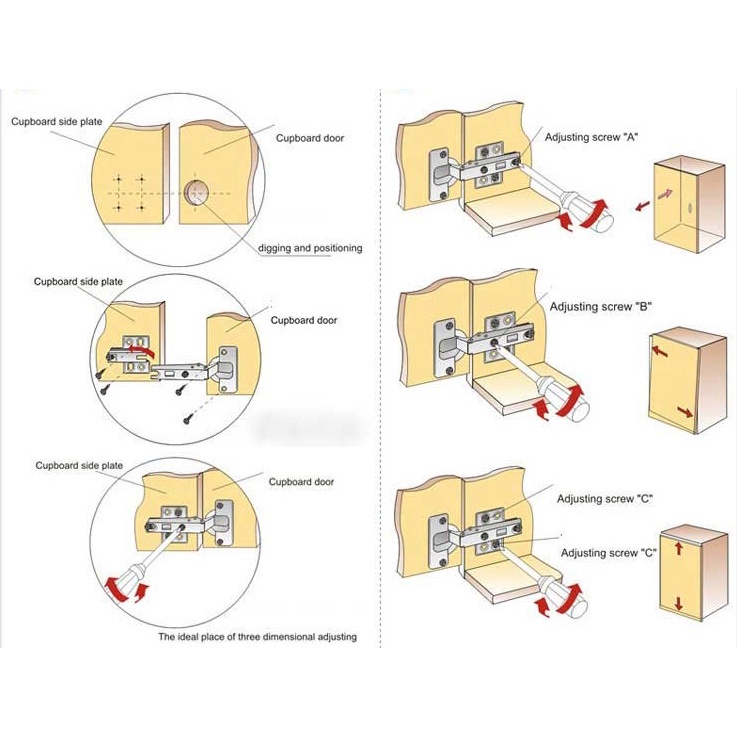 Cupboard side plate

Cupboard door

digging and positioning

Cupboard side plate

Cupboard door

Cupboard side plate

Cupboard door

The ideal place of three dimensional adjusting

Adjusting screw "A"

Adjusting screw "B"

Adjusting screw "C"

Adjusting screw "C"