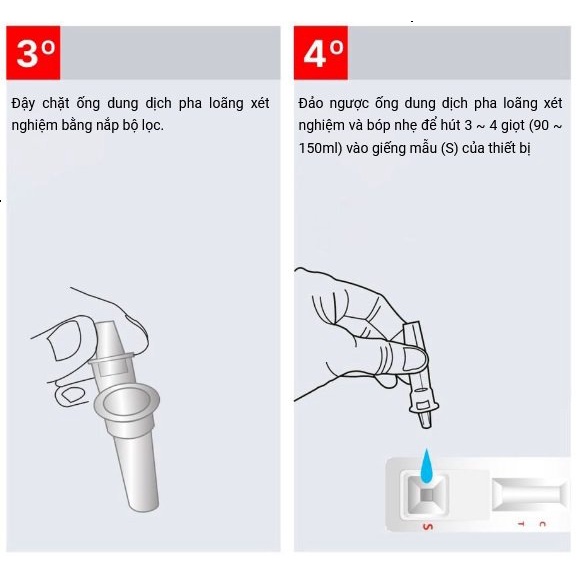 3º

Đậy chặt ống dung dịch pha loãng xét nghiệm bằng nắp bộ lọc.

4º

Đảo ngược ống dung dịch pha loãng xét nghiệm và bóp nhẹ để hút 3 ~ 4 giọt (90 ~ 150ml) vào giếng mẫu (S) của thiết bị

S

T

C