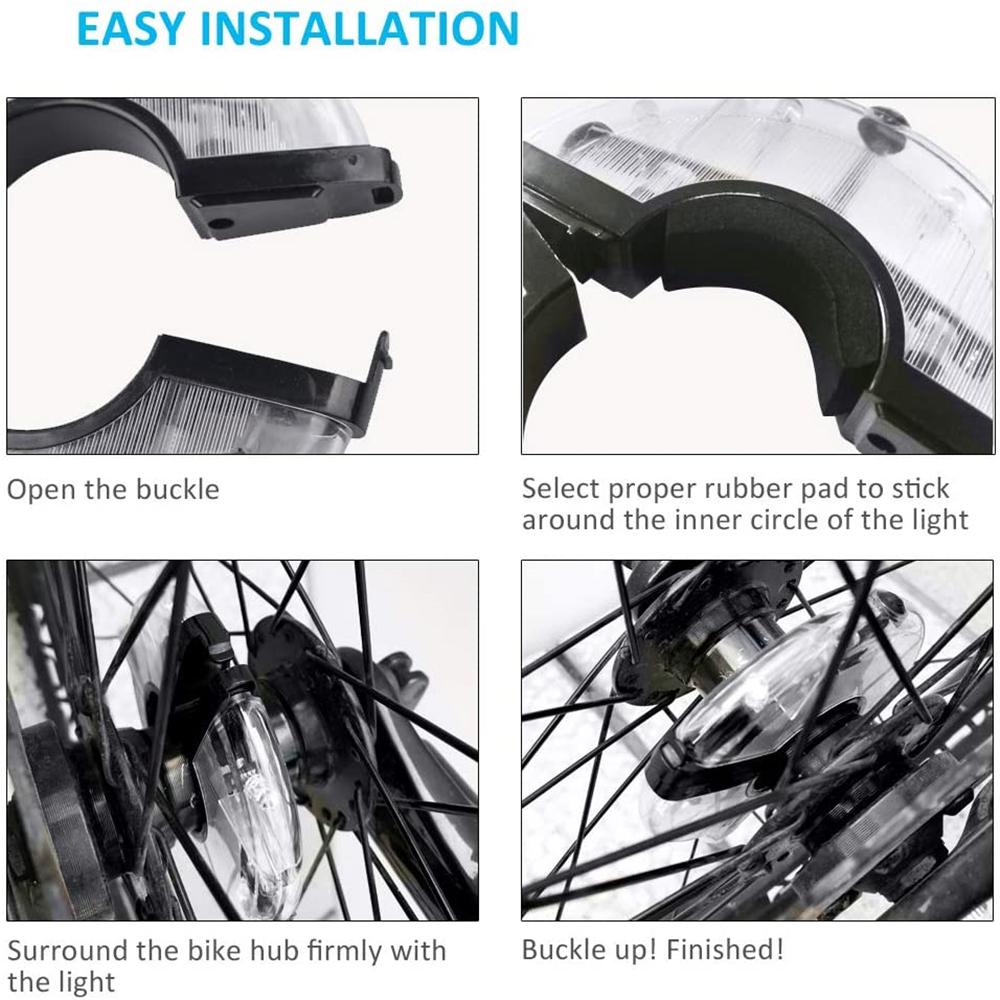 EASY INSTALLATION

Open the buckle

Select proper rubber pad to stick around the inner circle of the light

Surround the bike hub firmly with the light

Buckle up! Finished!