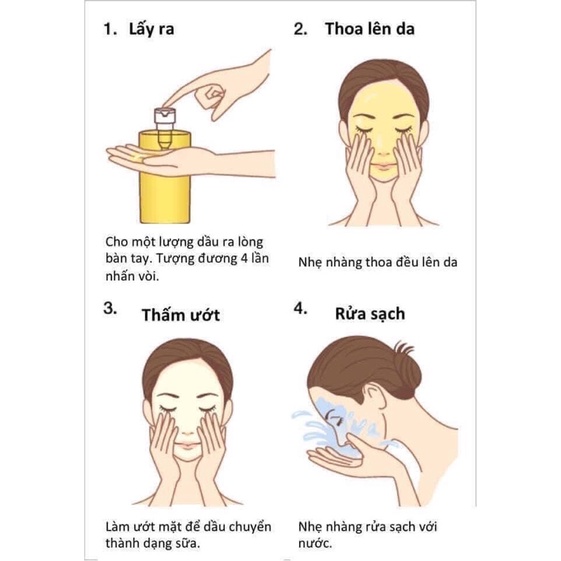 1. Lấy ra

Cho một lượng dầu ra lòng bàn tay. Tượng đương 4 lần nhấn vòi.

2. Thoa lên da

Nhẹ nhàng thoa đều lên da

3. Thấm ướt

Làm ướt mặt để dầu chuyển thành dạng sữa.

4. Rửa sạch

Nhẹ nhàng rửa sạch với nước.