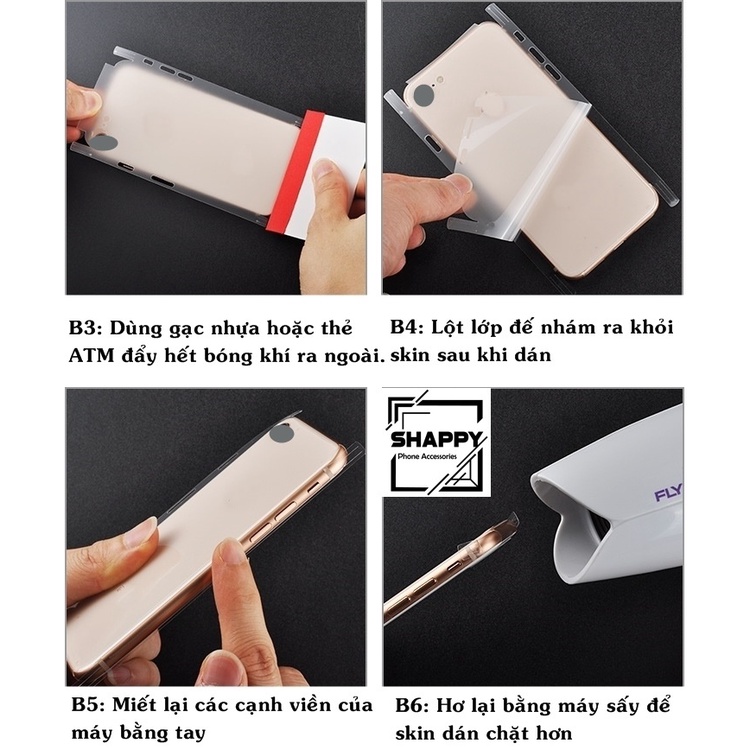 B3: Dùng gạc nhựa hoặc thẻ ATM đẩy hết bóng khí ra ngoài.

B4: Lột lớp đế nhám ra khỏi skin sau khi dán

SHAPPY
Phone Accessories

FLY

B5: Miết lại các cạnh viền của máy bằng tay

B6: Hơ lại bằng máy sấy để skin dán chặt hơn