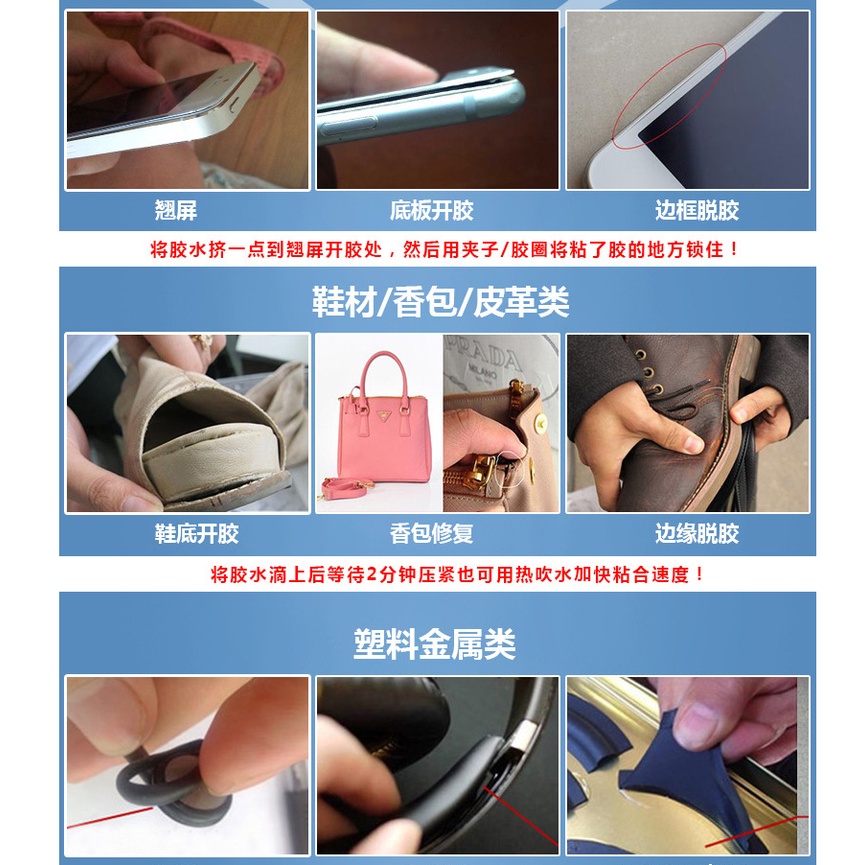 翘屏

底板开胶

边框脱胶

将胶水挤一点到翘屏开胶处，然后用夹子/胶圈将粘了胶的地方锁住！

鞋材/香包/皮革类

PRADA MILANO

鞋底开胶

香包修复

边缘脱胶

将胶水滴上后等待2分钟压紧也可用热吹水加快粘合速度！

塑料金属类