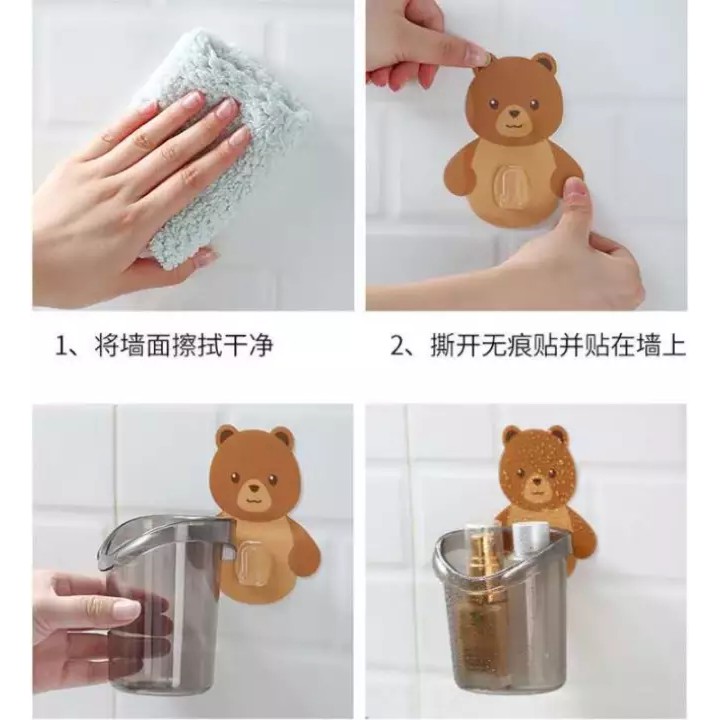 1、将墙面擦拭干净

2、撕开无痕贴并贴在墙上