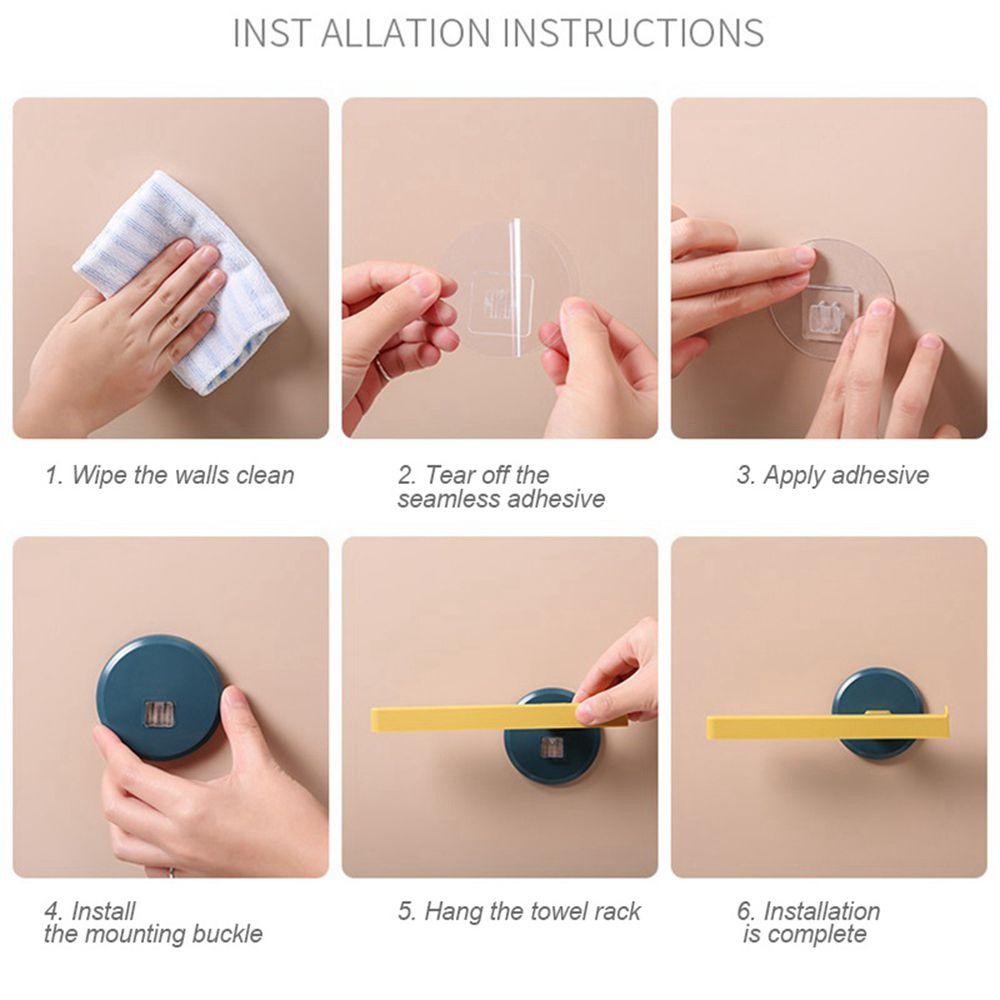 INST ALLATION INSTRUCTIONS

1. Wipe the walls clean

2. Tear off the seamless adhesive

3. Apply adhesive

4. Install the mounting buckle

5. Hang the towel rack

6. Installation is complete